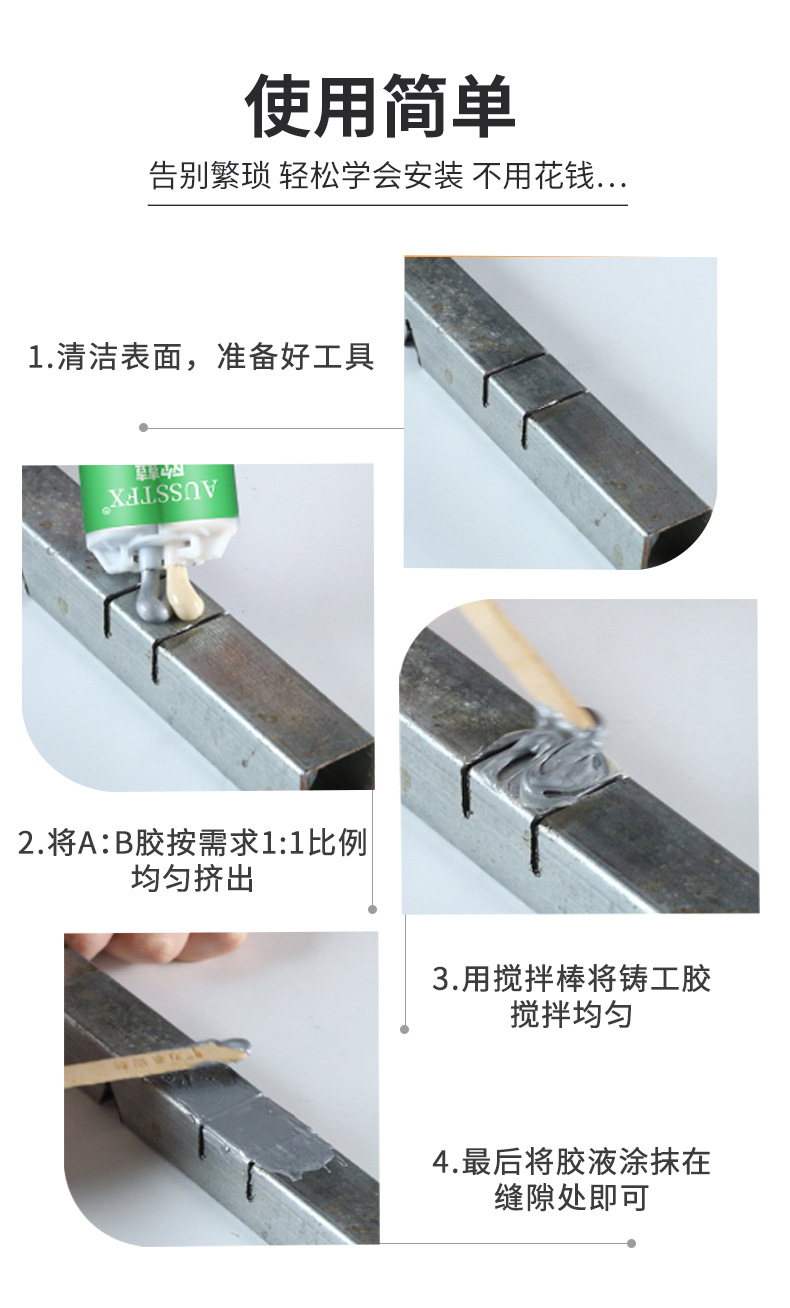 使用简单

告别繁琐 轻松学会安装 不用花钱...

1.清洁表面，准备好工具

AUSSTFX

2.将A:B胶按需求1:1比例均匀挤出

3.用搅拌棒将铸工胶搅拌均匀

4.最后将胶液涂抹在缝隙处即可