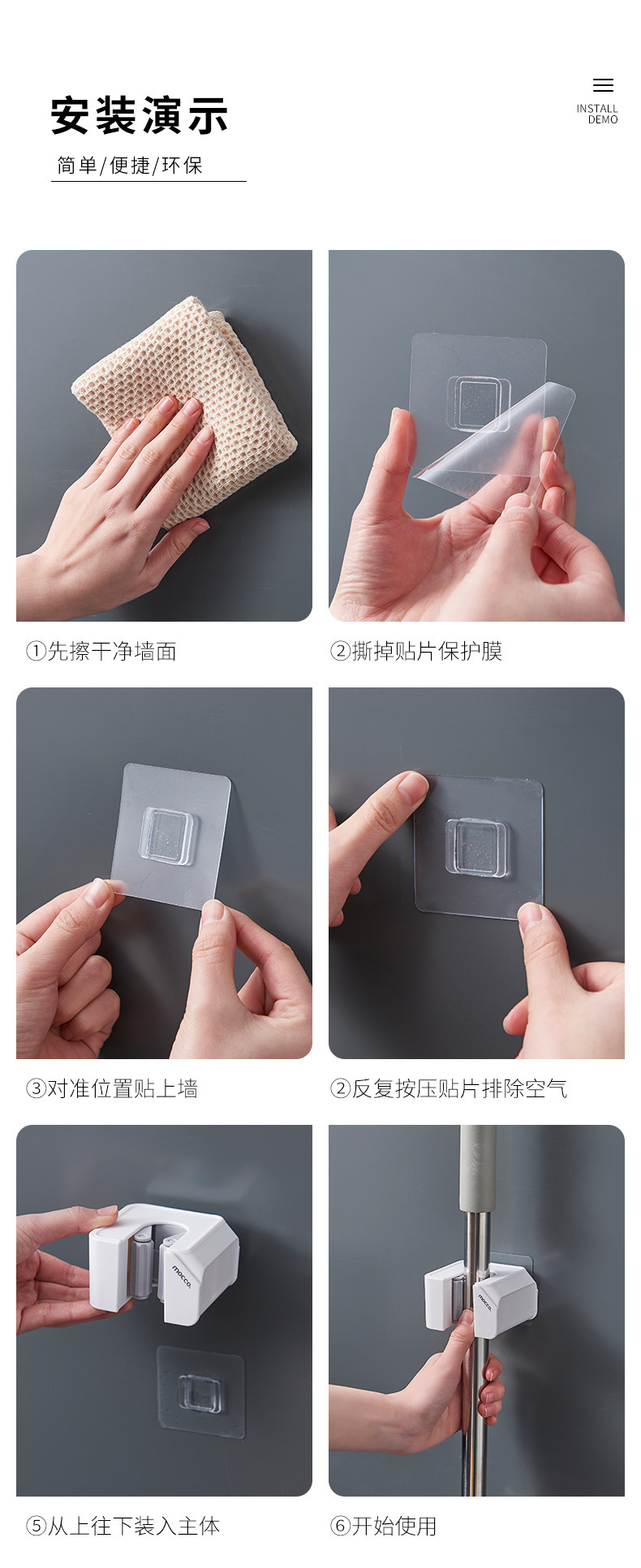 安装演示

简单/便捷/环保

INSTALL DEMO

①先擦干净墙面

②撕掉贴片保护膜

③对准位置贴上墙

②反复按压贴片排除空气

mocco.

⑤从上往下装入主体

mocco.

⑥开始使用