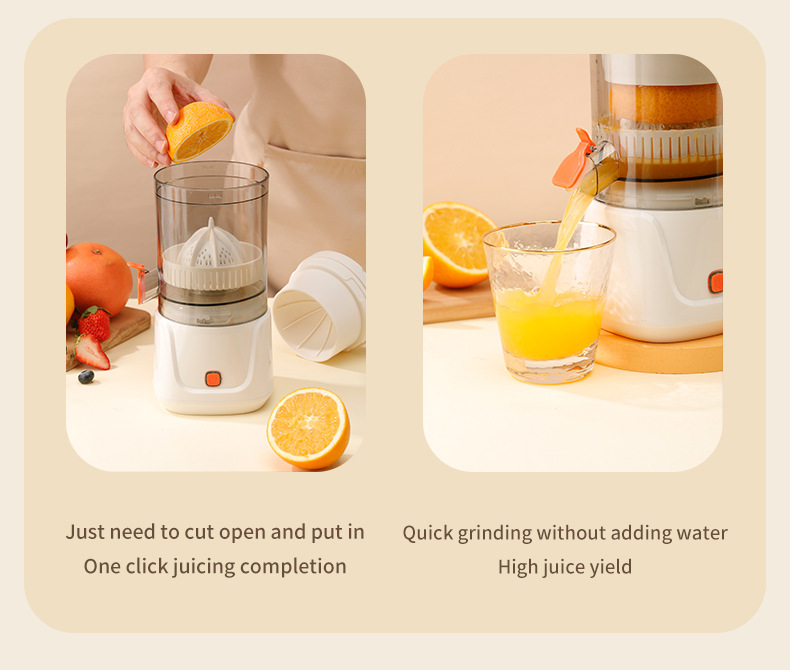 Just need to cut open and put in
One click juicing completion

Quick grinding without adding water
High juice yield