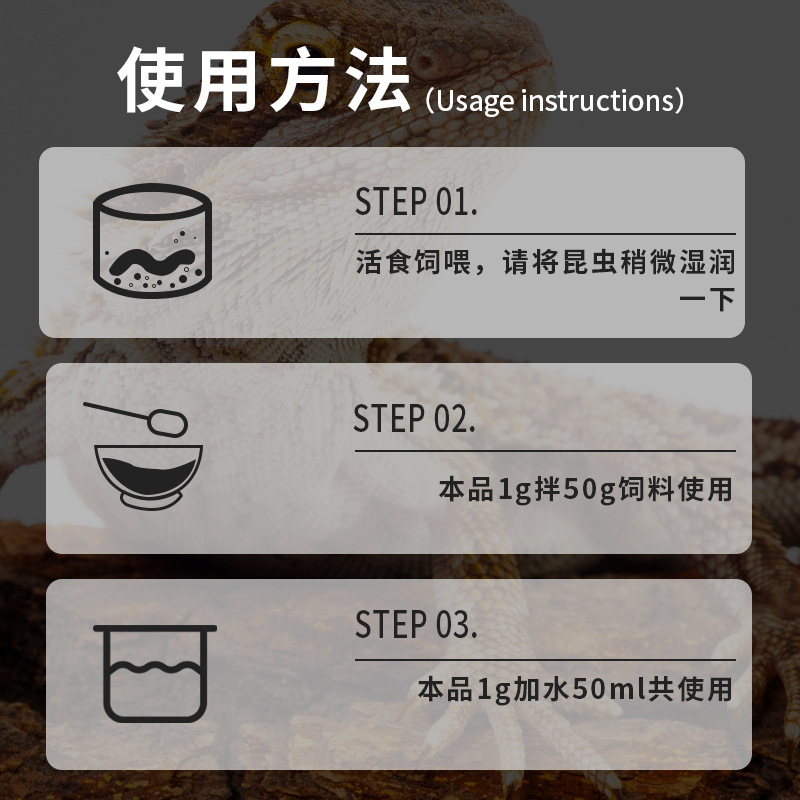 使用方法（Usage instructions）

STEP 01.

活食饲喂，请将昆虫稍微湿润一下

STEP 02.

本品1g拌50g饲料使用

STEP 03.

本品1g加水50ml共使用