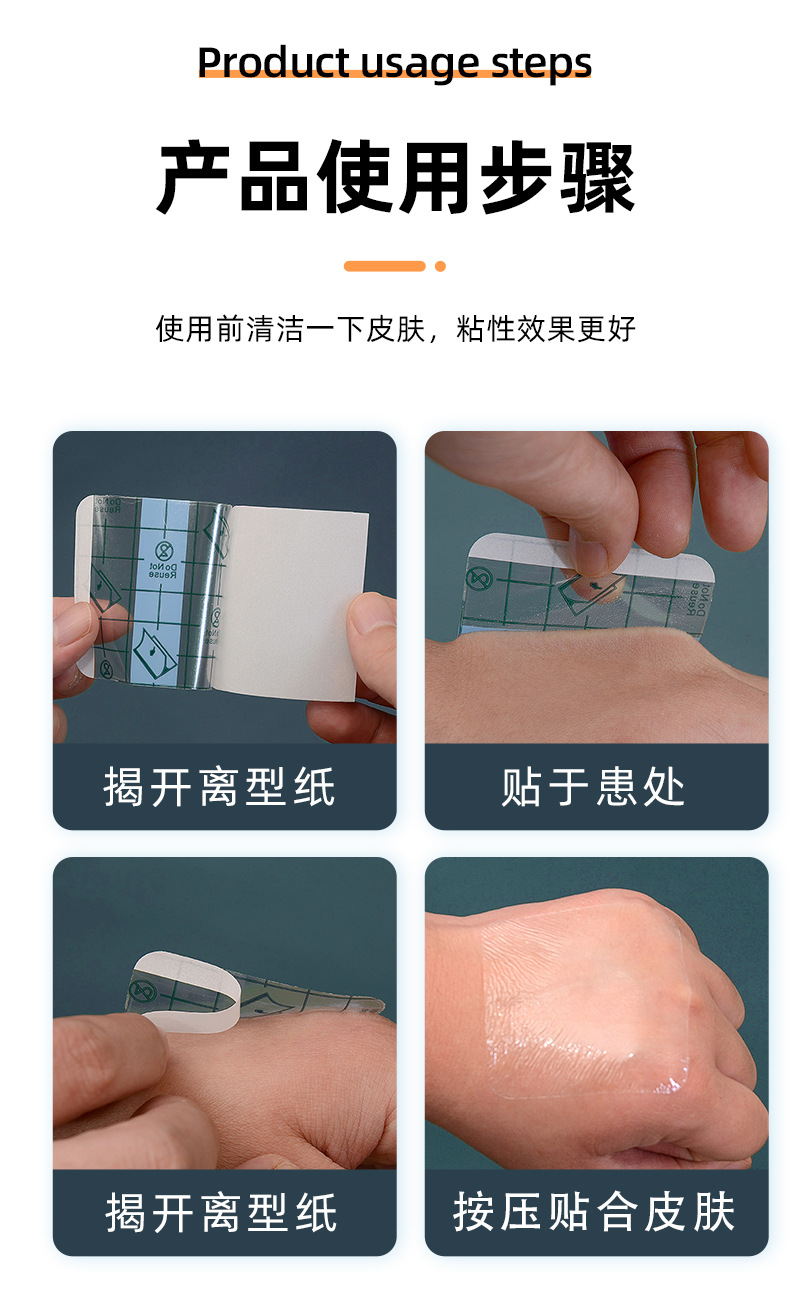 Product usage steps

产品使用步骤

使用前清洁一下皮肤，粘性效果更好

Do Not Reuse

揭开离型纸

贴于患处

揭开离型纸

按压贴合皮肤