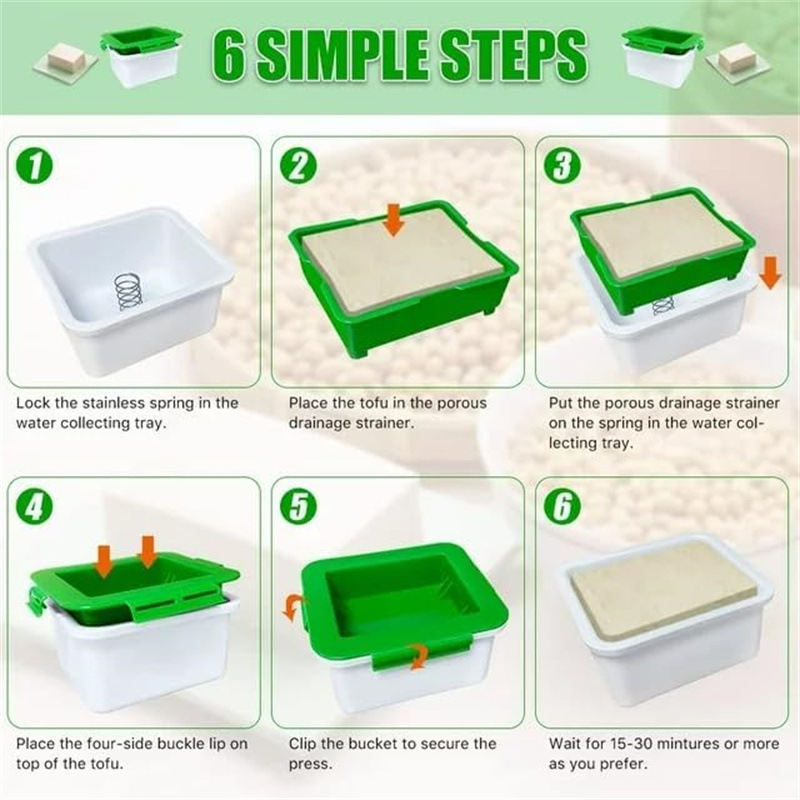 6 SIMPLE STEPS

1
Lock the stainless spring in the water collecting tray.

2
Place the tofu in the porous drainage strainer.

3
Put the porous drainage strainer on the spring in the water collecting tray.

4
Place the four-side buckle lip on top of the tofu.

5
Clip the bucket to secure the press.

6
Wait for 15-30 mintures or more as you prefer.