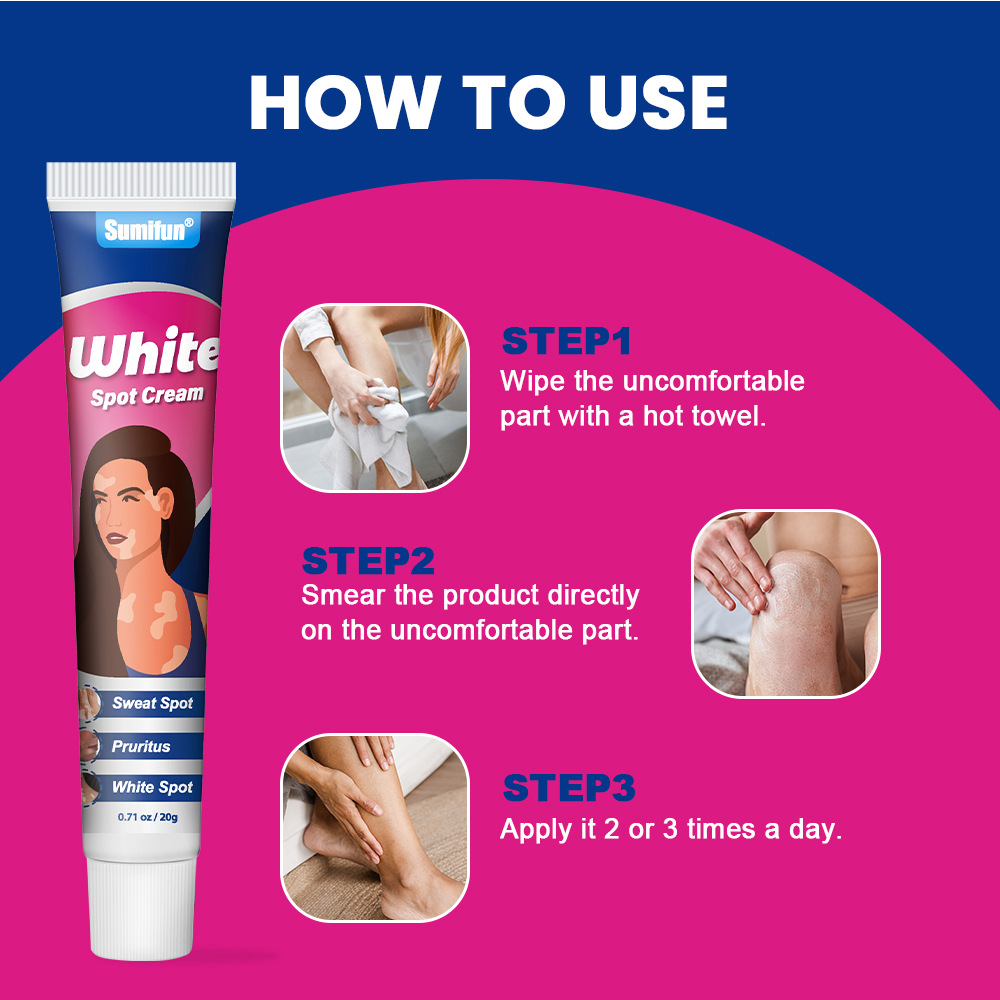 HOW TO USE

Sumifun®

White
Spot Cream

Sweat Spot
Pruritus
White Spot

0.71 oz / 20g

STEP1
Wipe the uncomfortable part with a hot towel.

STEP2
Smear the product directly on the uncomfortable part.

STEP3
Apply it 2 or 3 times a day.