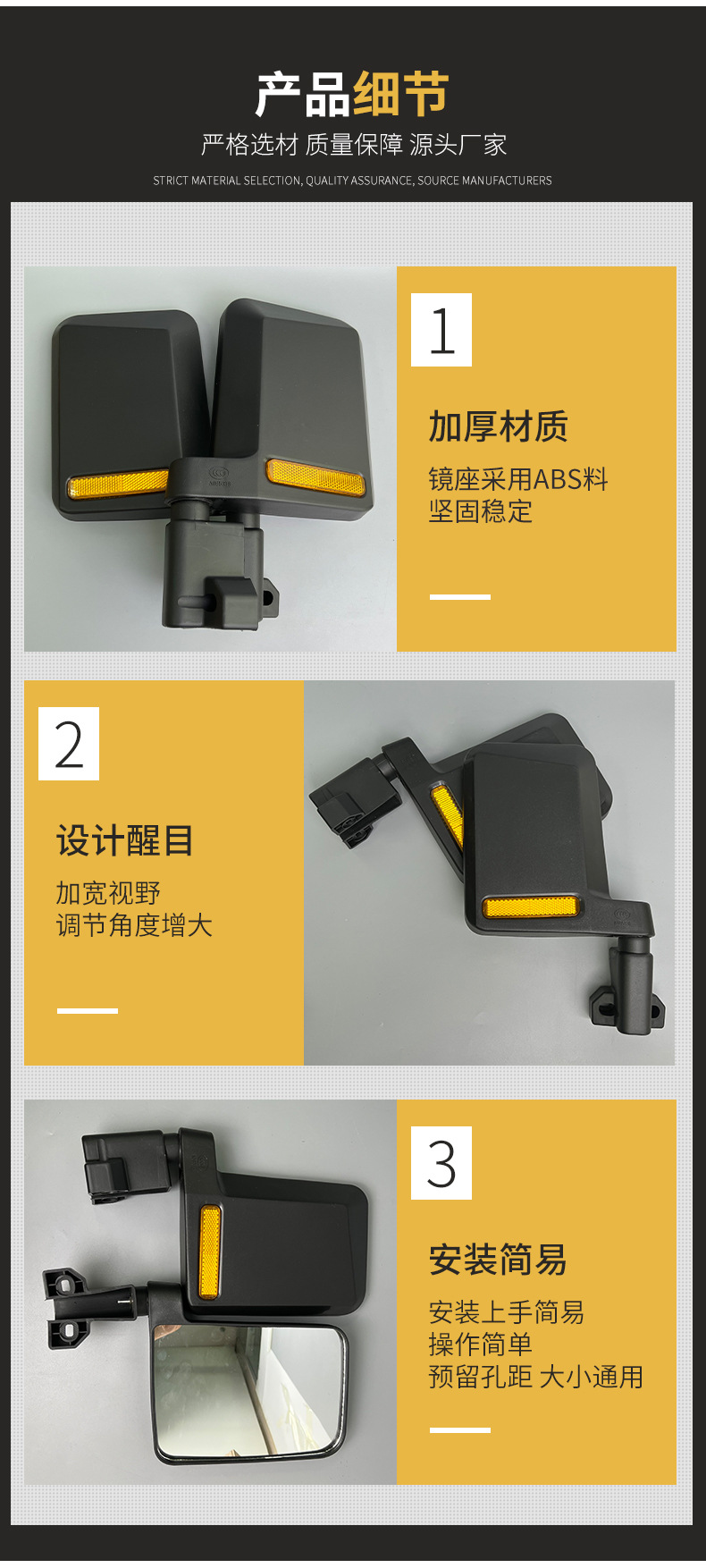 产品细节

严格选材 质量保障 源头厂家

STRICT MATERIAL SELECTION, QUALITY ASSURANCE, SOURCE MANUFACTURERS

1

加厚材质

镜座采用ABS料
坚固稳定

2

设计醒目

加宽视野
调节角度增大

3

安装简易

安装上手简易
操作简单
预留孔距 大小通用