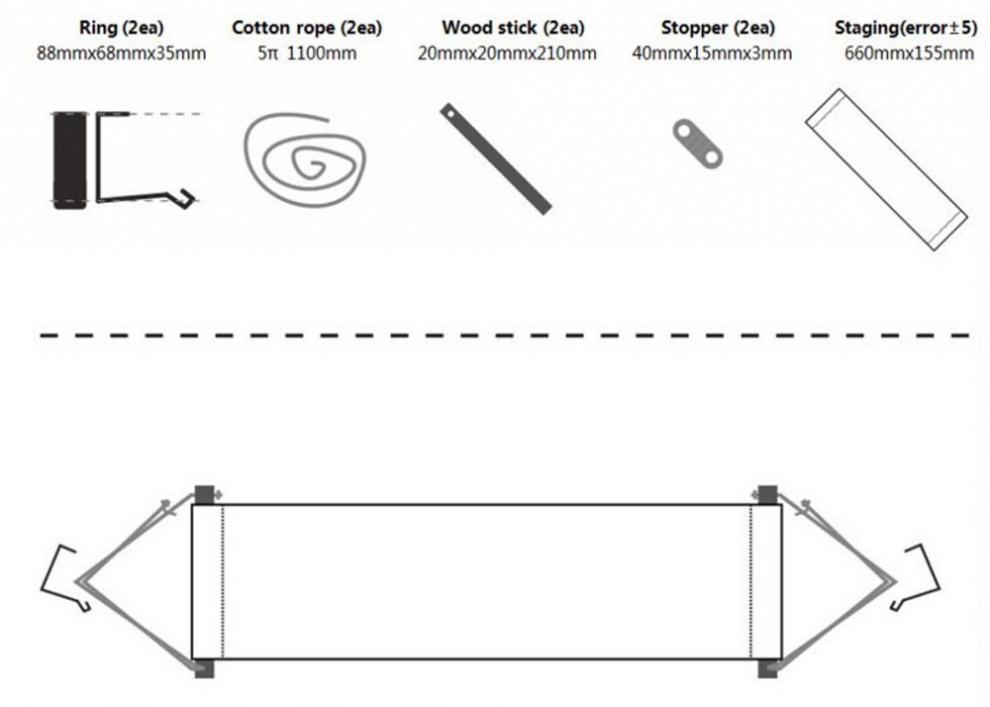 Ring (2ea)
88mmx68mmx35mm

Cotton rope (2ea)
5π 1100mm

Wood stick (2ea)
20mmx20mmx210mm

Stopper (2ea)
40mmx15mmx3mm

Staging(error±5)
660mmx155mm