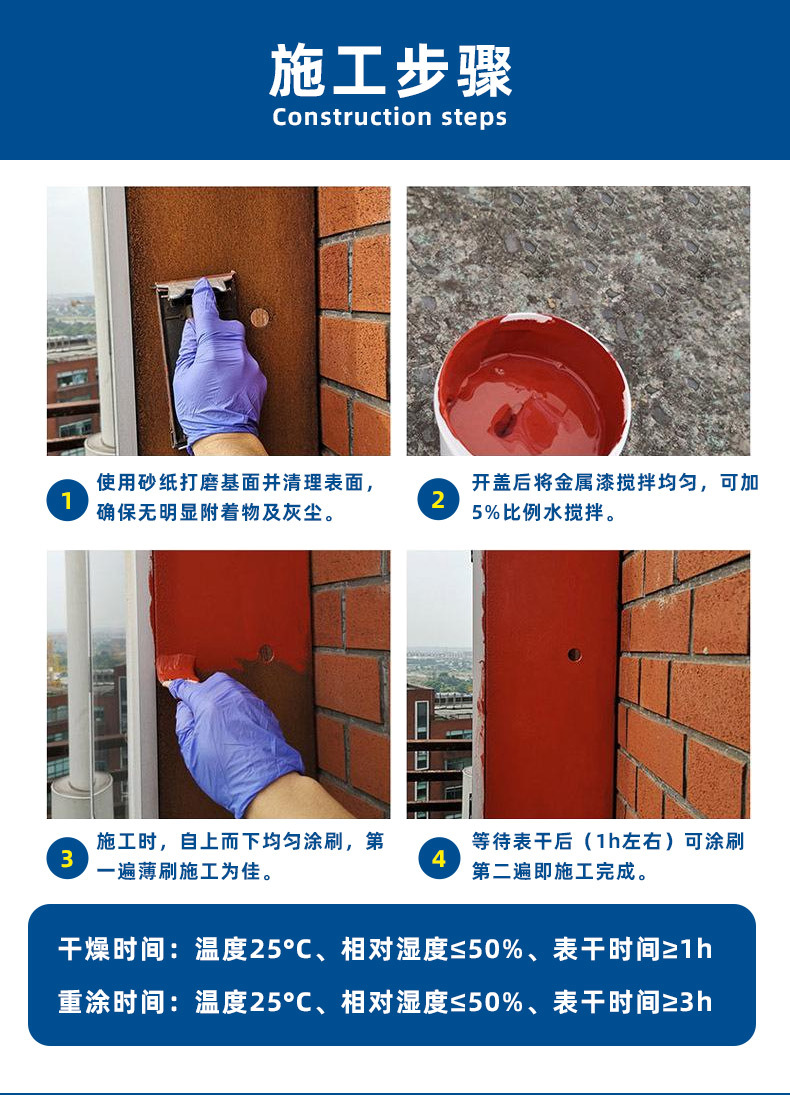 施工步骤
Construction steps

1 使用砂纸打磨基面并清理表面，确保无明显附着物及灰尘。

2 开盖后将金属漆搅拌均匀，可加5%比例水搅拌。

3 施工时，自上而下均匀涂刷，第一遍薄刷施工为佳。

4 等待表干后（1h左右）可涂刷第二遍即施工完成。

干燥时间：温度25°C、相对湿度≤50%、表干时间≥1h
重涂时间：温度25°C、相对湿度≤50%、表干时间≥3h