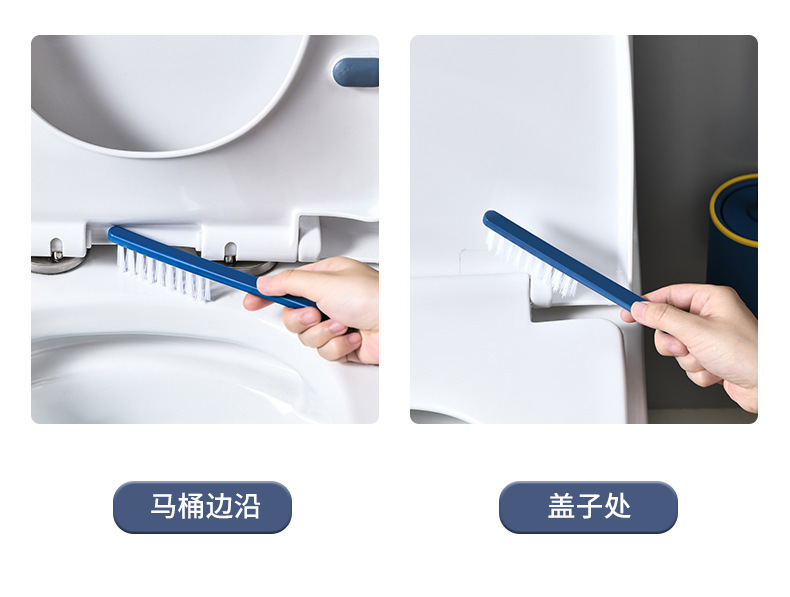 马桶边沿

盖子处