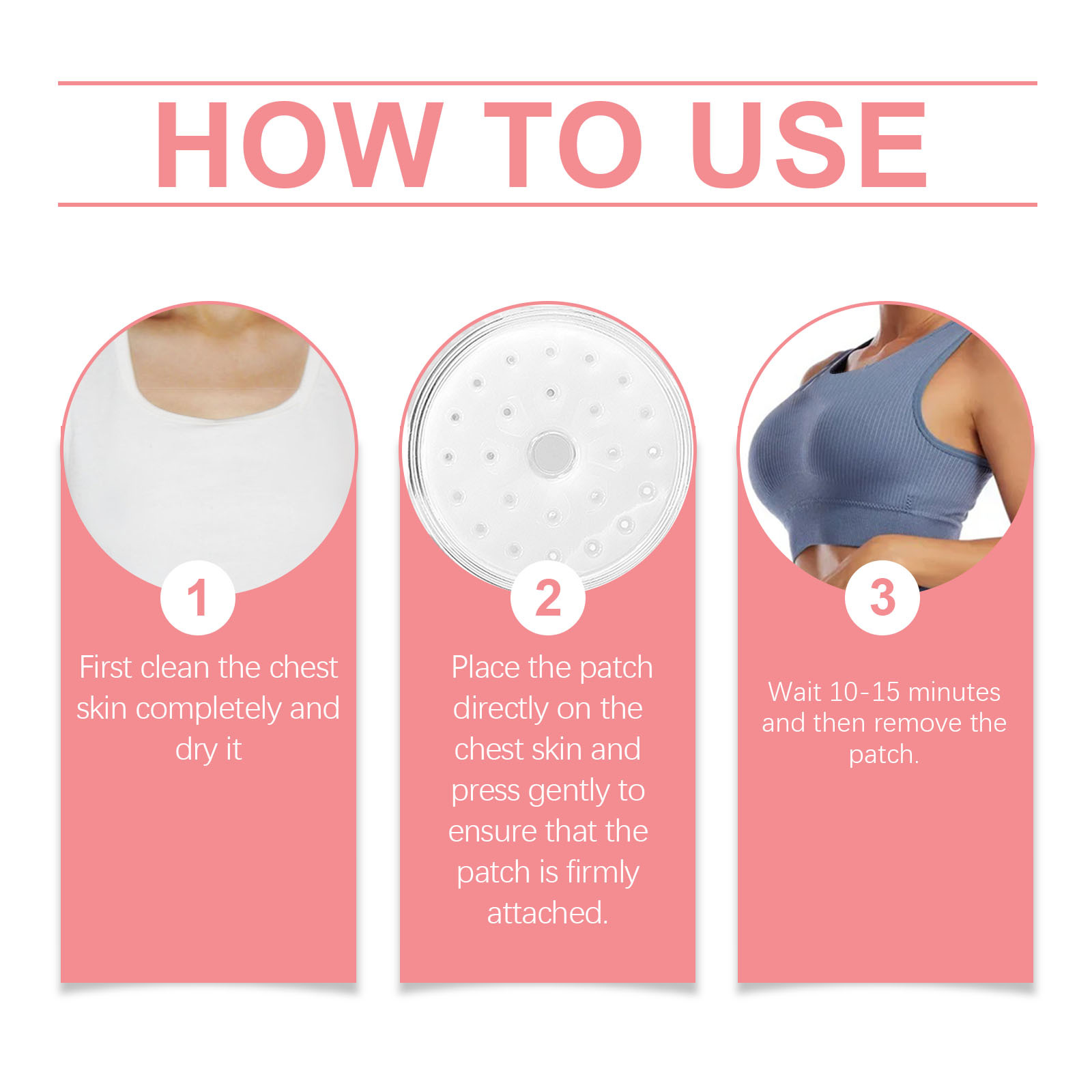 HOW TO USE

1

First clean the chest skin completely and dry it

2

Place the patch directly on the chest skin and press gently to ensure that the patch is firmly attached.

3

Wait 10-15 minutes and then remove the patch.