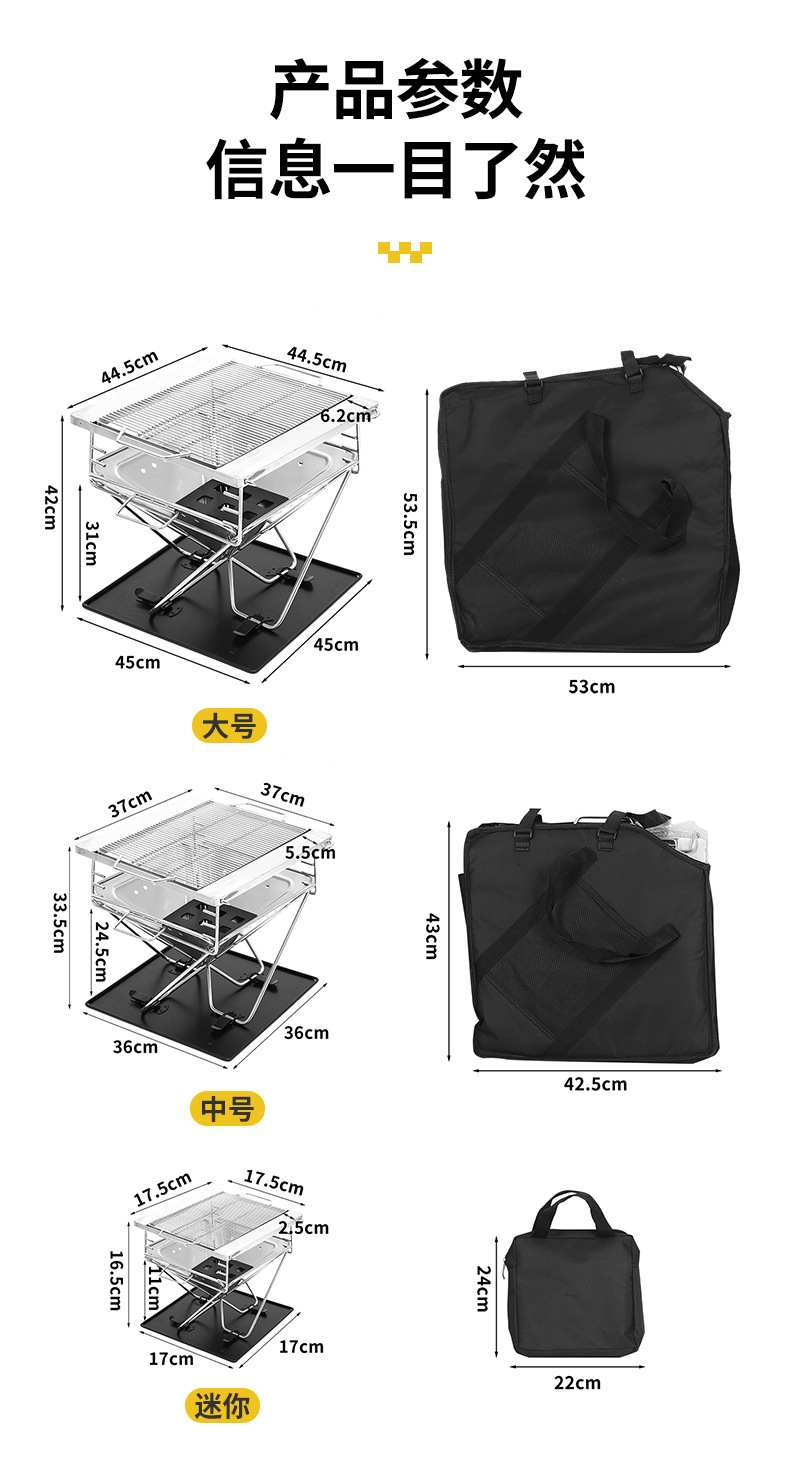 产品参数
信息一目了然

44.5cm
44.5cm
6.2cm
42cm
31cm
45cm
45cm
53.5cm
53cm
大号

37cm
37cm
5.5cm
33.5cm
24.5cm
36cm
36cm
43cm
42.5cm
中号

17.5cm
17.5cm
2.5cm
16.5cm
11cm
17cm
17cm
24cm
22cm
迷你