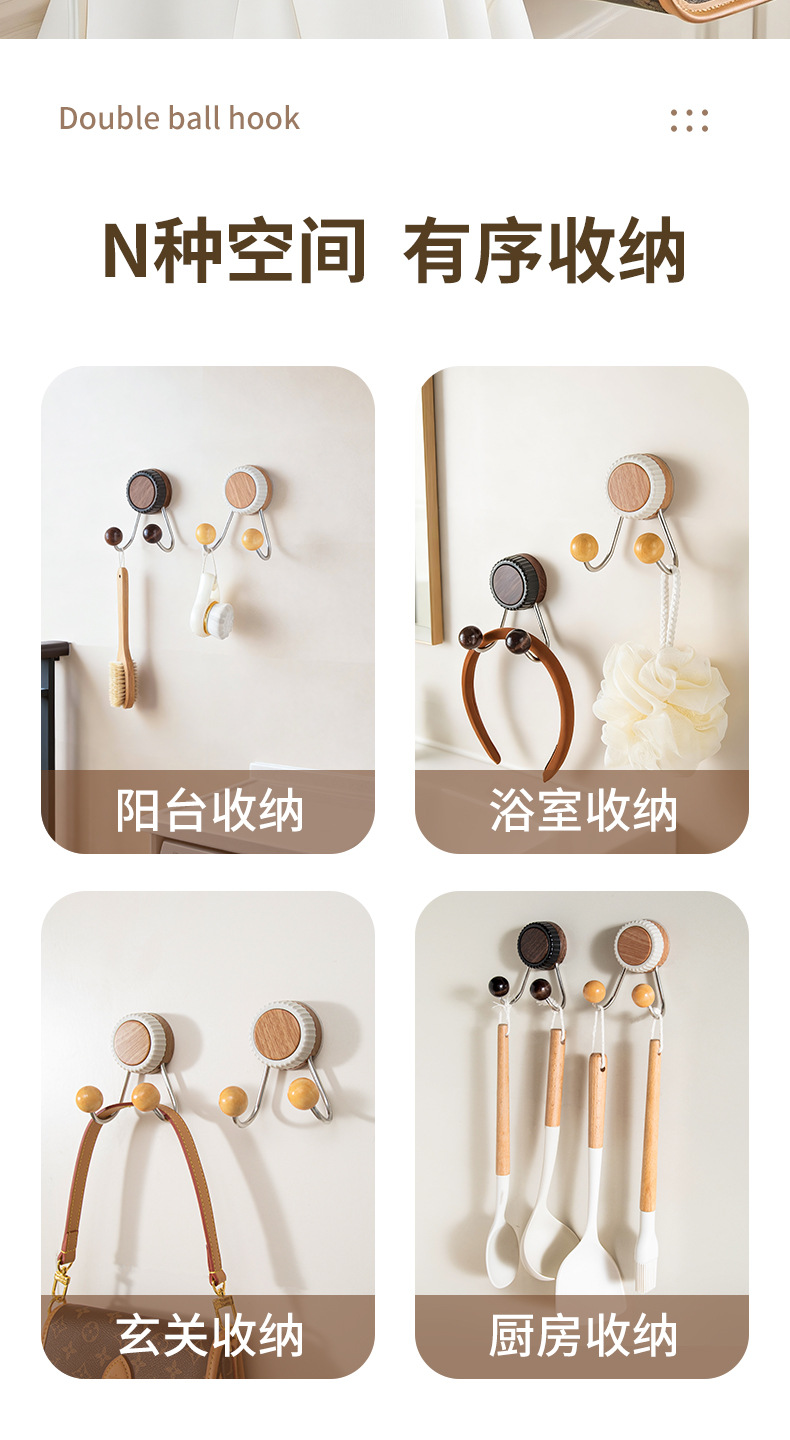 Double ball hook

N种空间 有序收纳

阳台收纳

浴室收纳

玄关收纳

厨房收纳