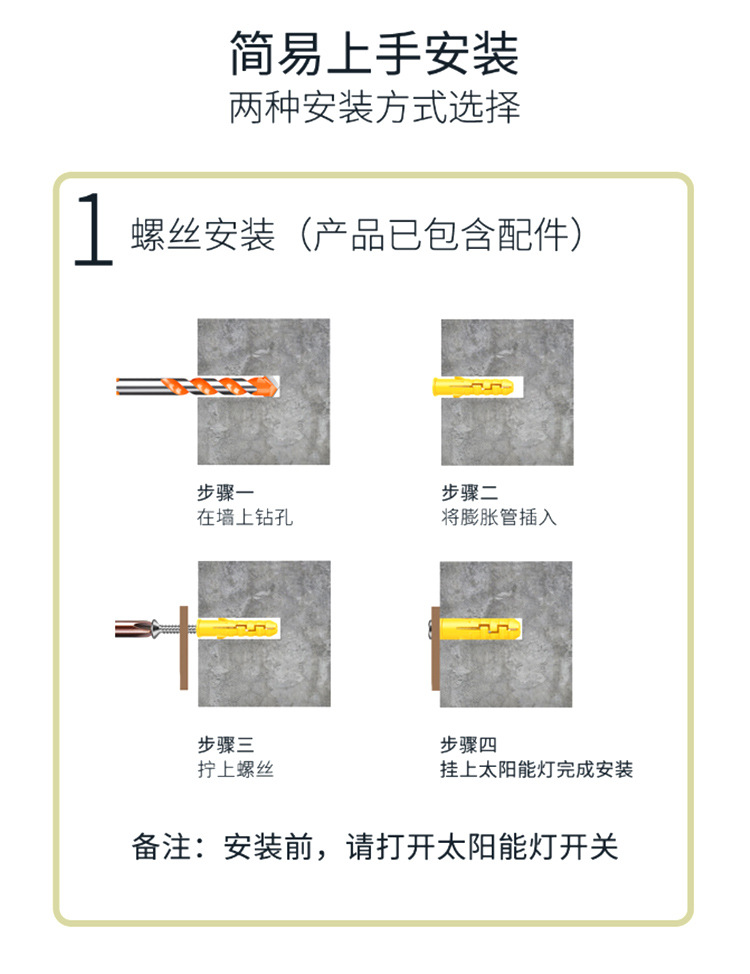 简易上手安装
两种安装方式选择

1 螺丝安装（产品已包含配件）

步骤一
在墙上钻孔

步骤二
将膨胀管插入

步骤三
拧上螺丝

步骤四
挂上太阳能灯完成安装

备注：安装前，请打开太阳能灯开关