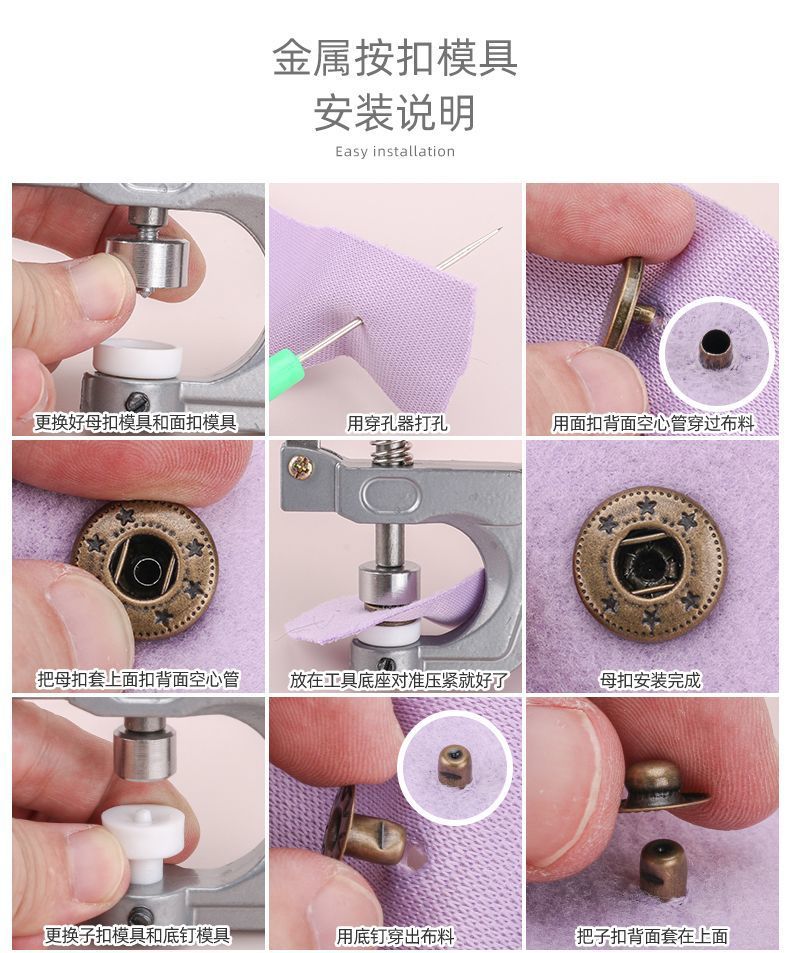 金属按扣模具
安装说明
Easy installation

更换好母扣模具和面扣模具

用穿孔器打孔

用面扣背面空心管穿过布料

把母扣套上面扣背面空心管

放在工具底座对准压紧就好了

母扣安装完成

更换子扣模具和底钉模具

用底钉穿出布料

把子扣背面套在上面