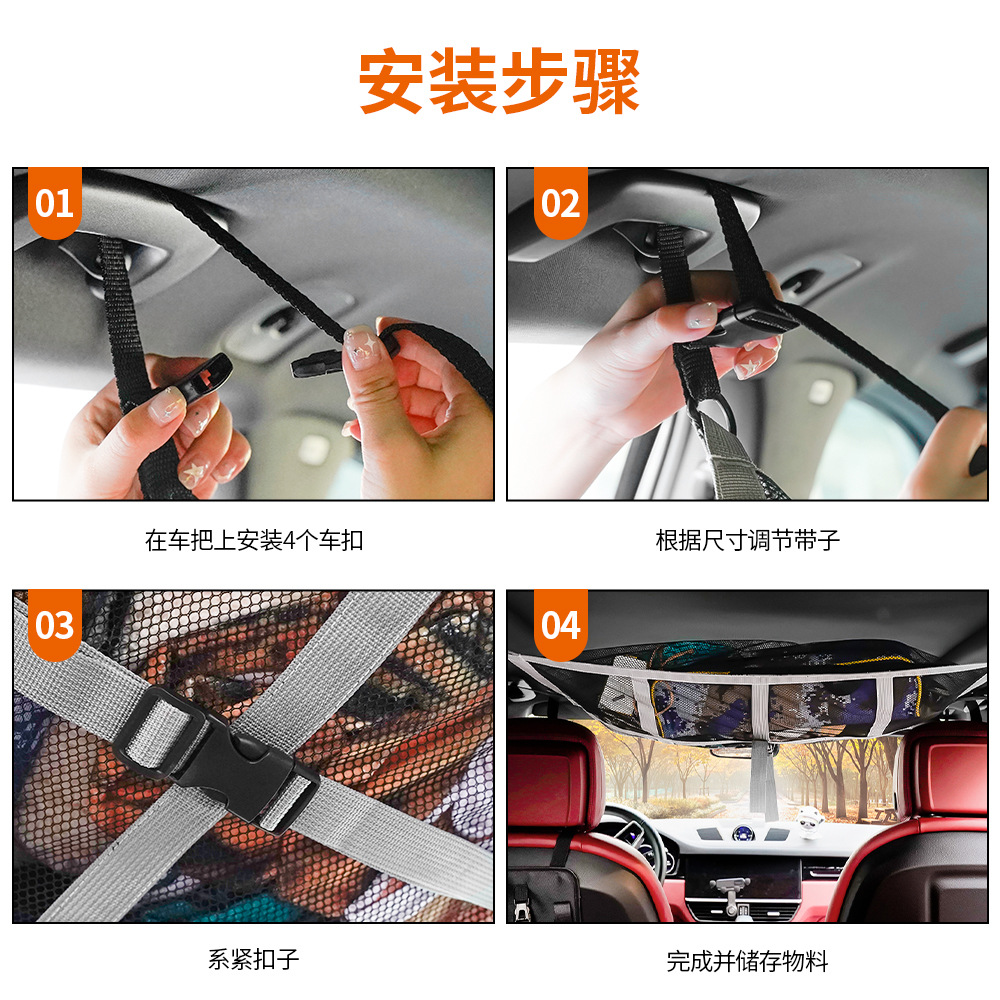 安装步骤

01

在车把上安装4个车扣

02

根据尺寸调节带子

03

系紧扣子

04

完成并储存物料