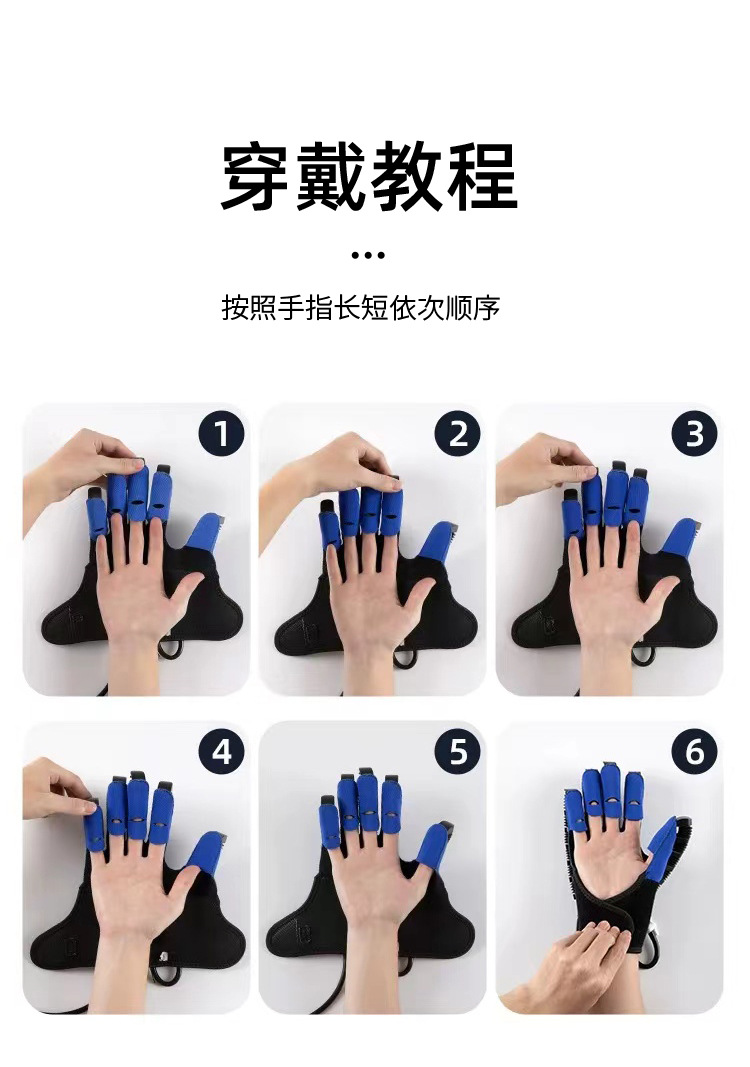 穿戴教程

...

按照手指长短依次顺序

1

2

3

4

5

6