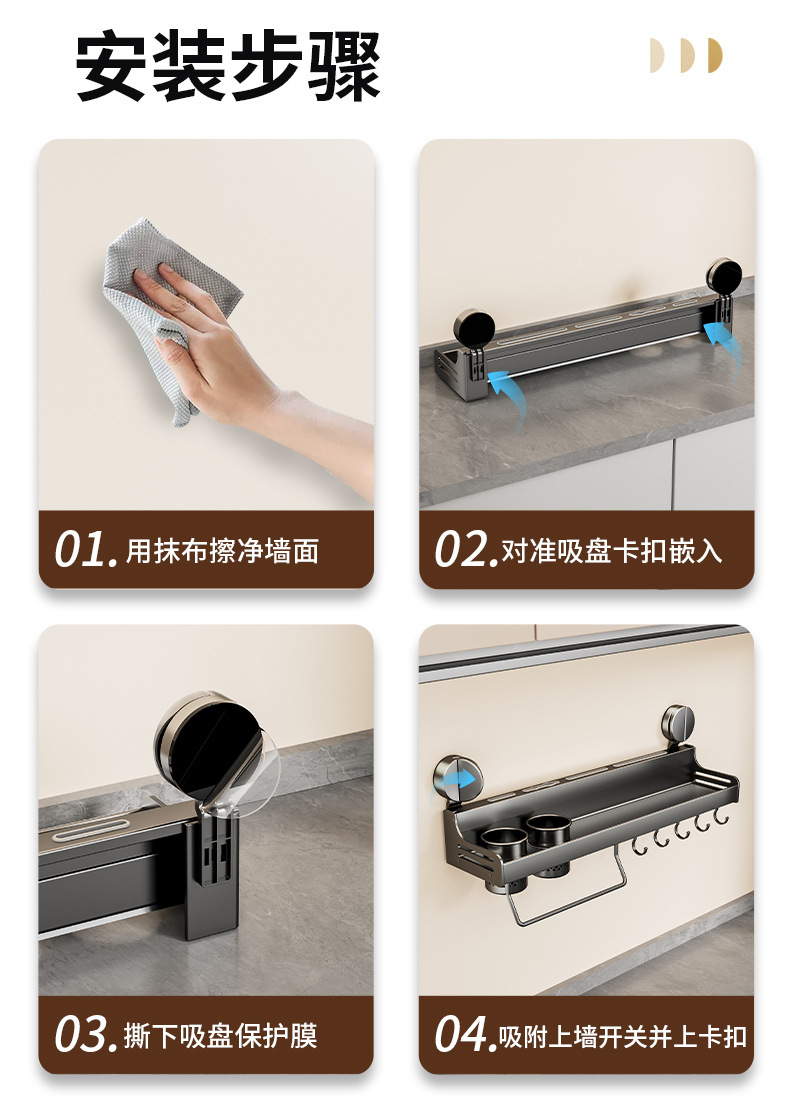 安装步骤

01. 用抹布擦净墙面

02. 对准吸盘卡扣嵌入

03. 撕下吸盘保护膜

04. 吸附上墙开关并上卡扣