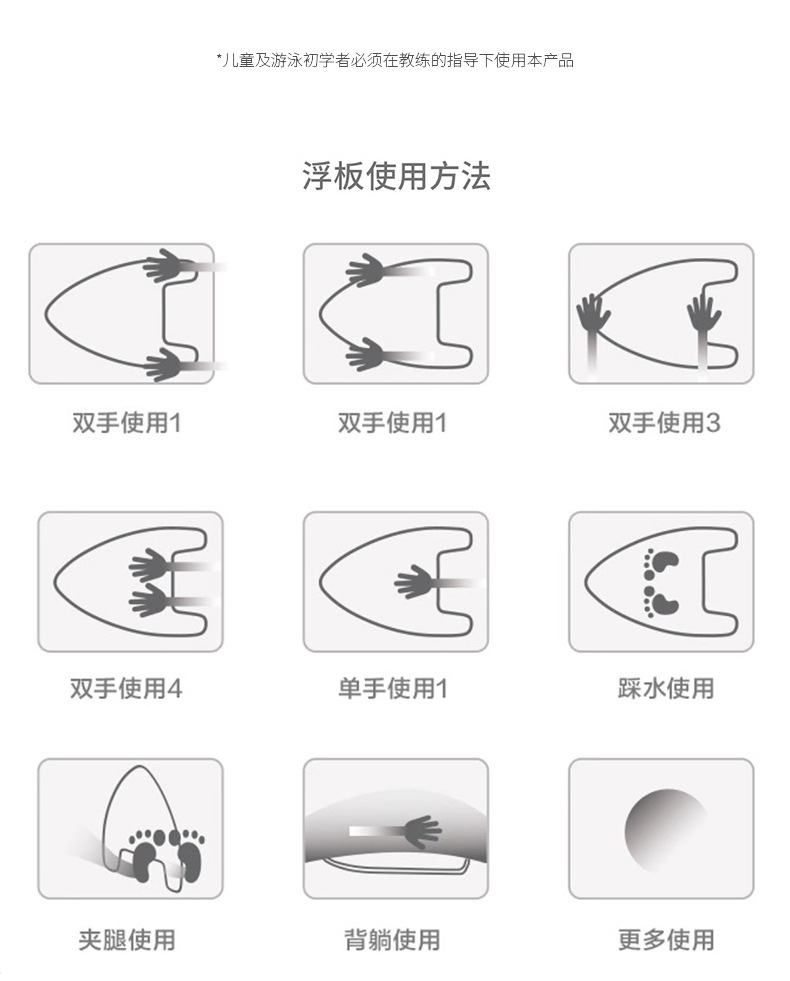 *儿童及游泳初学者必须在教练的指导下使用本产品

浮板使用方法

双手使用1

双手使用1

双手使用3

双手使用4

单手使用1

踩水使用

夹腿使用

背躺使用

更多使用