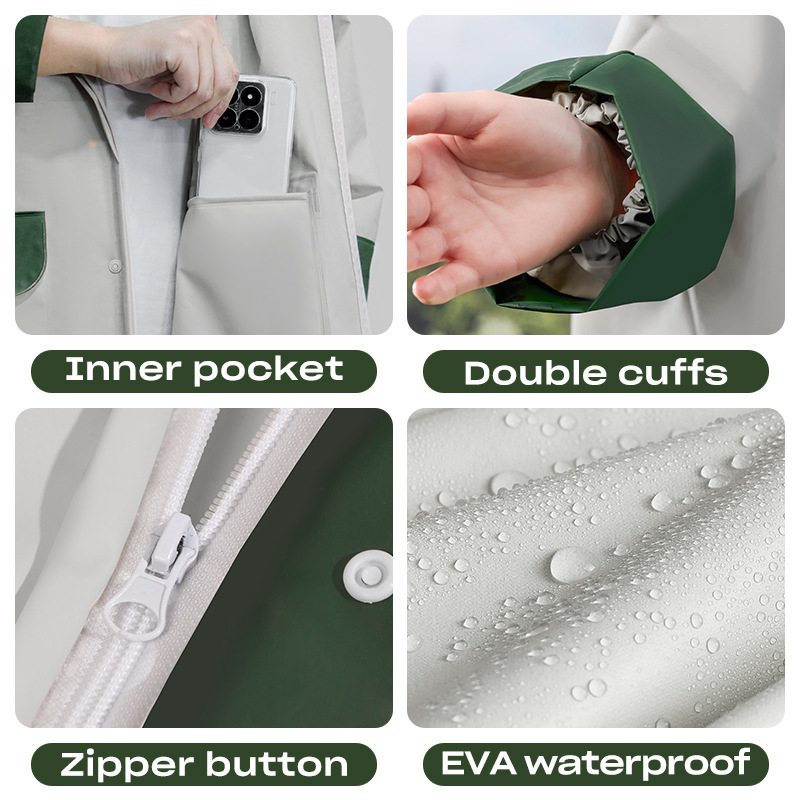 Inner pocket

Double cuffs

Zipper button

EVA waterproof