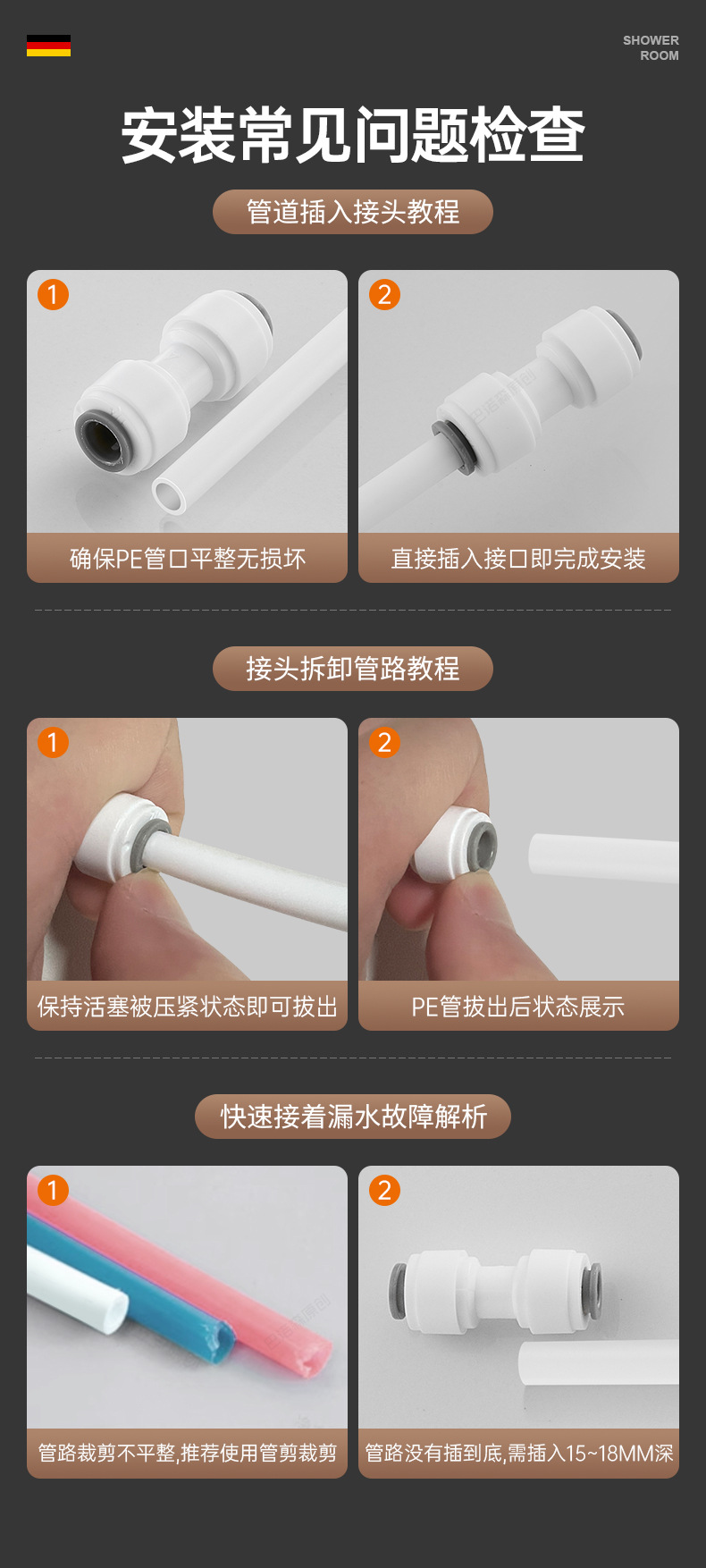 SHOWER ROOM

安装常见问题检查

管道插入接头教程

1

确保PE管口平整无损坏

2

直接插入接口即完成安装

接头拆卸管路教程

1

保持活塞被压紧状态即可拔出

2

PE管拔出后状态展示

快速接着漏水故障解析

1

管路裁剪不平整,推荐使用管剪裁剪

2

管路没有插到底,需插入15~18MM深