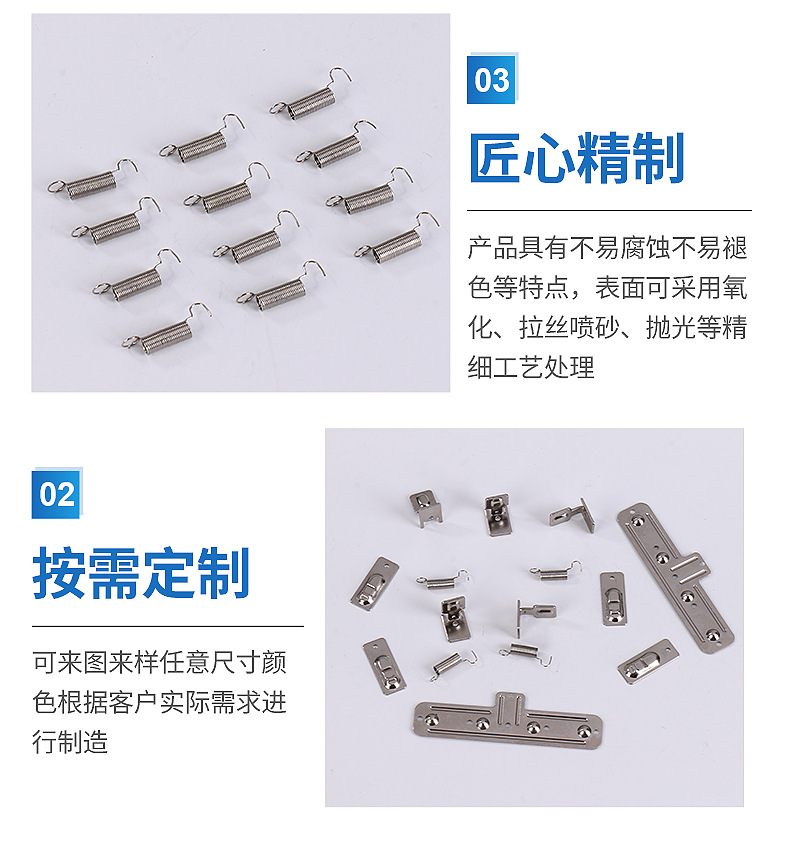 03

匠心精制

产品具有不易腐蚀不易褪色等特点，表面可采用氧化、拉丝喷砂、抛光等精细工艺处理

02

按需定制

可来图来样任意尺寸颜色根据客户实际需求进行制造