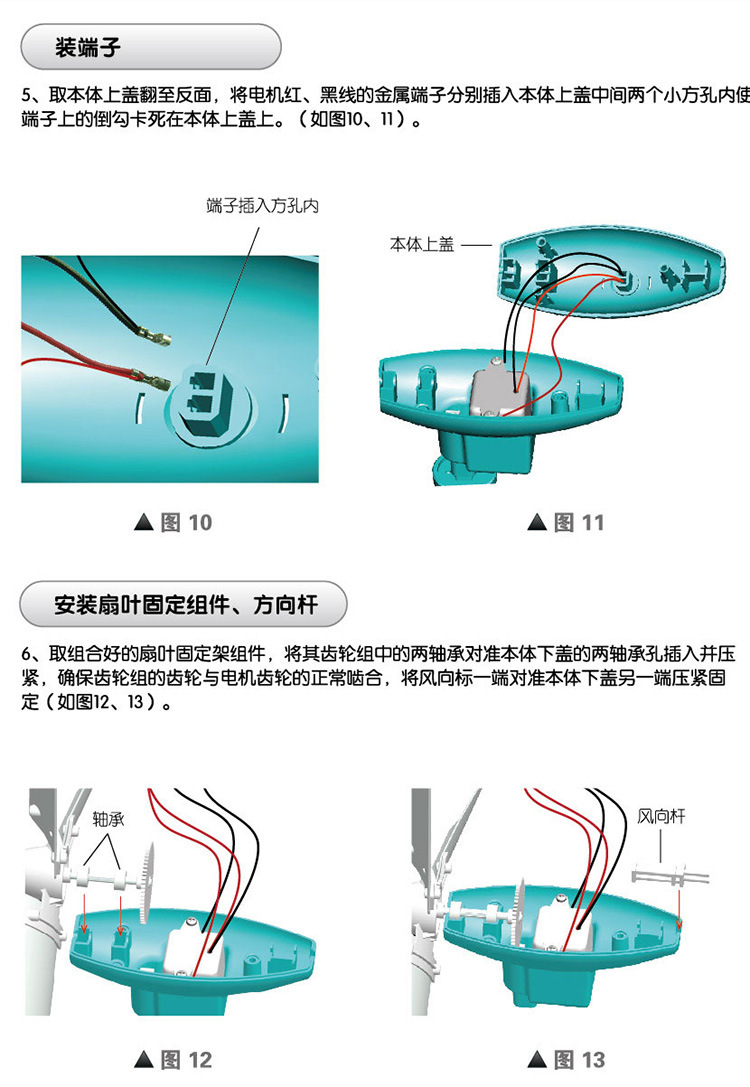 装端子

5、取本体上盖翻至反面，将电机红、黑线的金属端子分别插入本体上盖中间两个小方孔内使端子上的倒勾卡死在本体上盖上。（如图10、11）。

端子插入方孔内

本体上盖

▲图 10

▲图 11

安装扇叶固定组件、方向杆

6、取组合好的扇叶固定架组件，将其齿轮组中的两轴承对准本体下盖的两轴承孔插入并压紧，确保齿轮组的齿轮与电机齿轮的正常啮合，将风向标一端对准本体下盖另一端压紧固定（如图12、13）。

轴承

风向杆

▲图 12

▲图 13