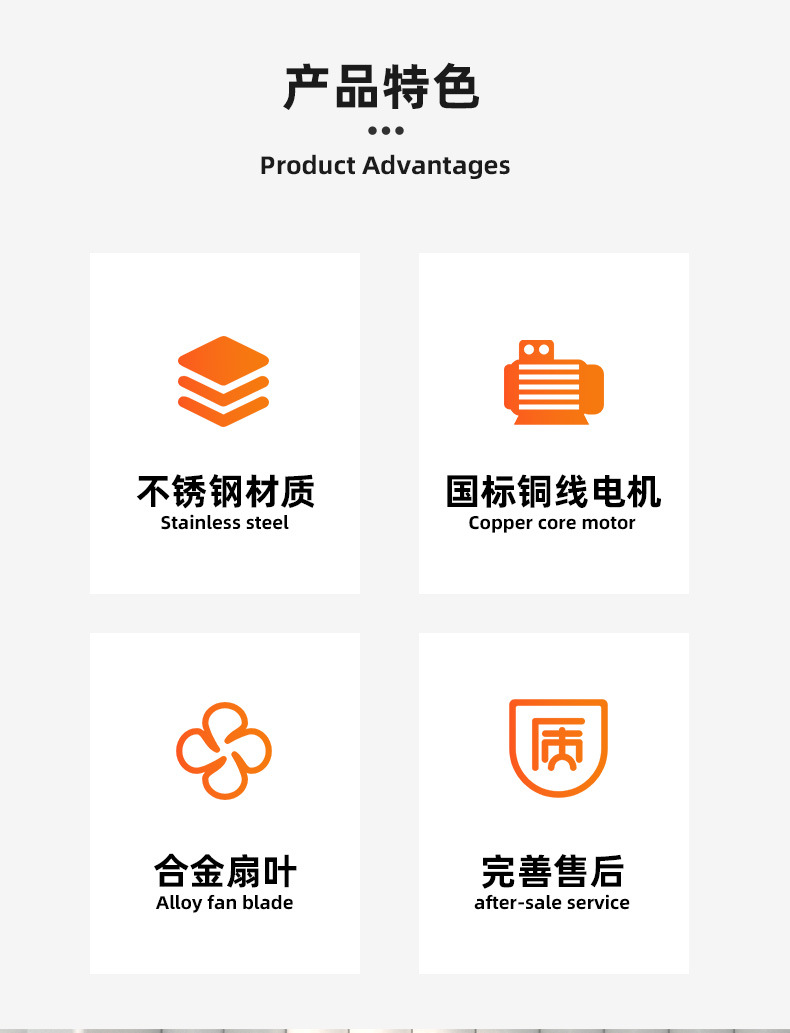 产品特色

Product Advantages

不锈钢材质
Stainless steel

国标铜线电机
Copper core motor

合金扇叶
Alloy fan blade

质

完善售后
after-sale service