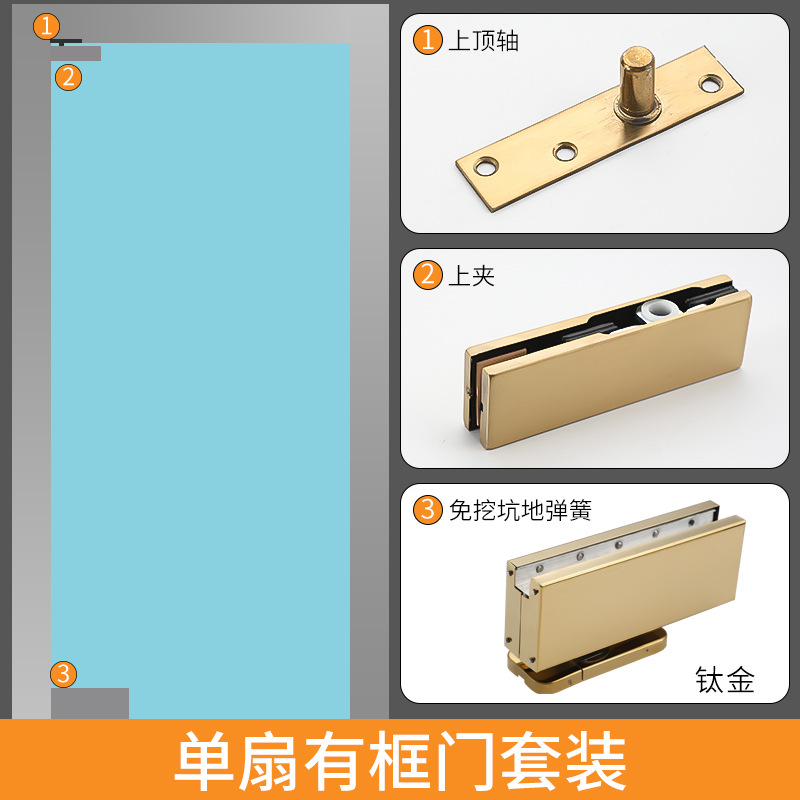 1
2
3

1 上顶轴

2 上夹

3 免挖坑地弹簧

钛金

单扇有框门套装