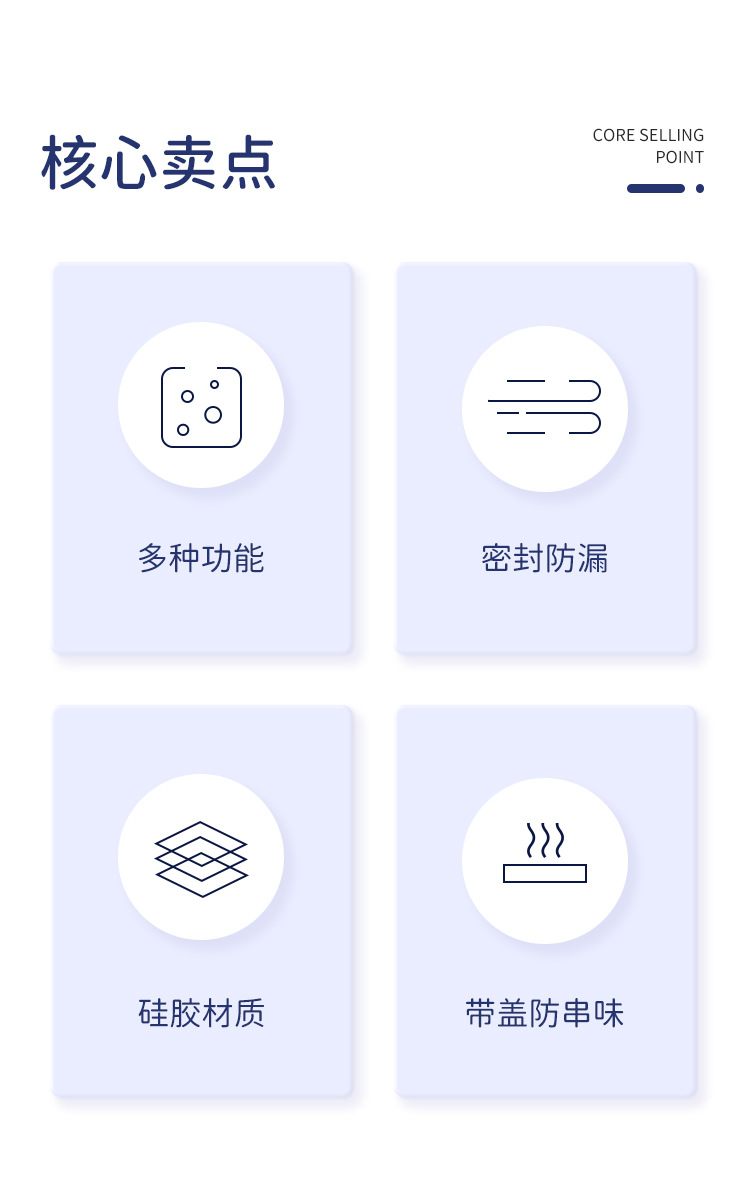 核心卖点

CORE SELLING
POINT

多种功能

密封防漏

硅胶材质

带盖防串味