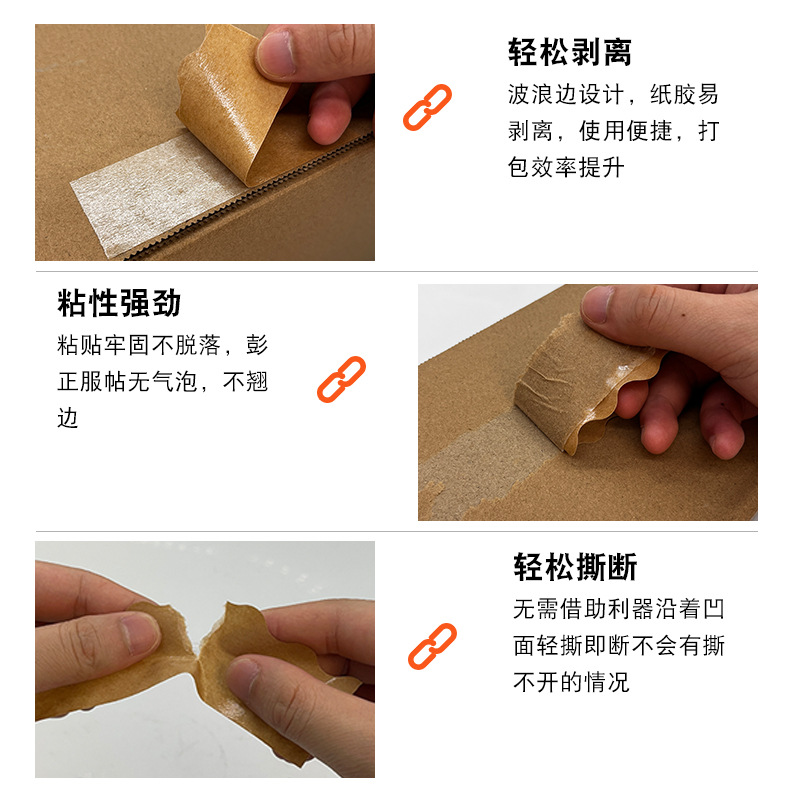 轻松剥离

波浪边设计，纸胶易剥离，使用便捷，打包效率提升

粘性强劲

粘贴牢固不脱落，彭正服帖无气泡，不翘边

轻松撕断

无需借助利器沿着凹面轻撕即断不会有撕不开的情况