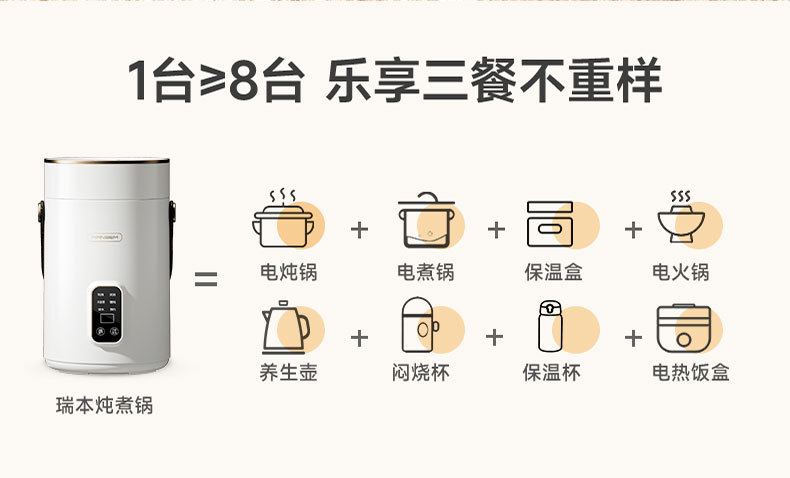 1台≥8台 乐享三餐不重样

瑞本炖煮锅

=

电炖锅 + 电煮锅 + 保温盒 + 电火锅

养生壶 + 闷烧杯 + 保温杯 + 电热饭盒