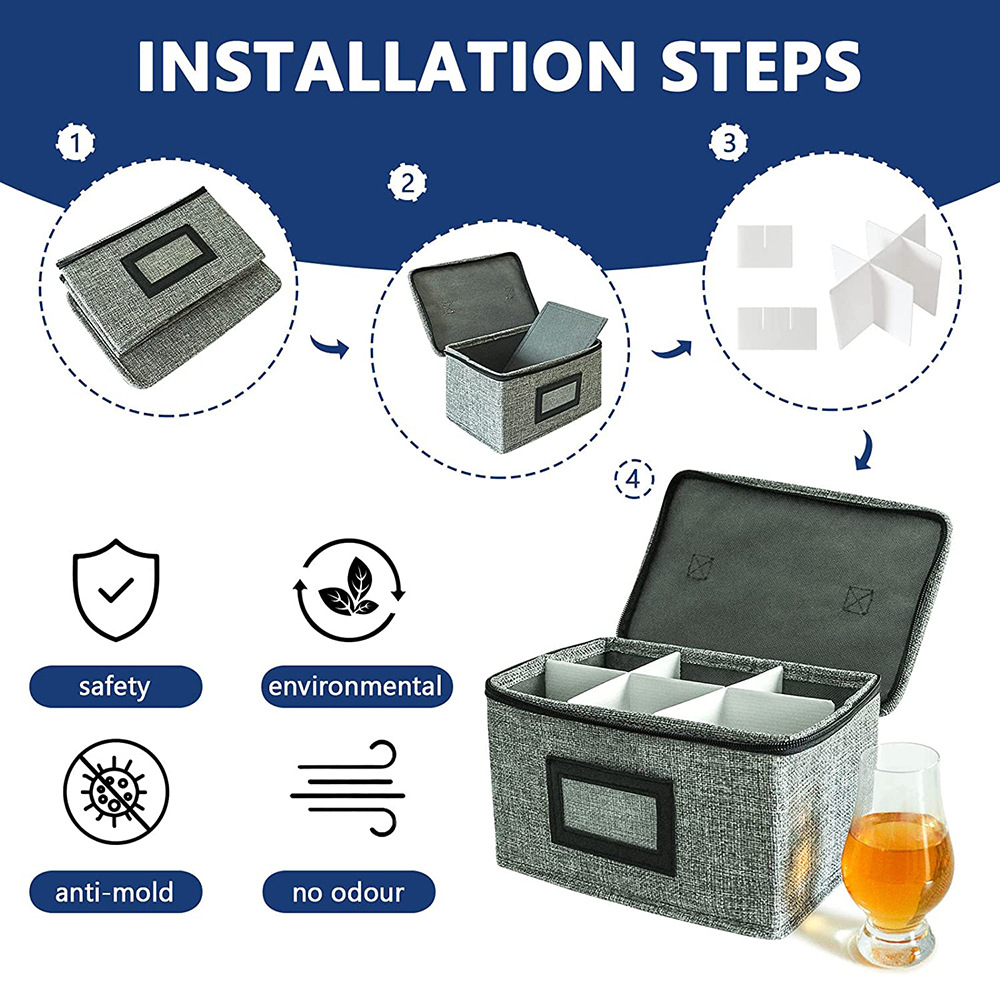 INSTALLATION STEPS

1

2

3

4

safety

environmental

anti-mold

no odour