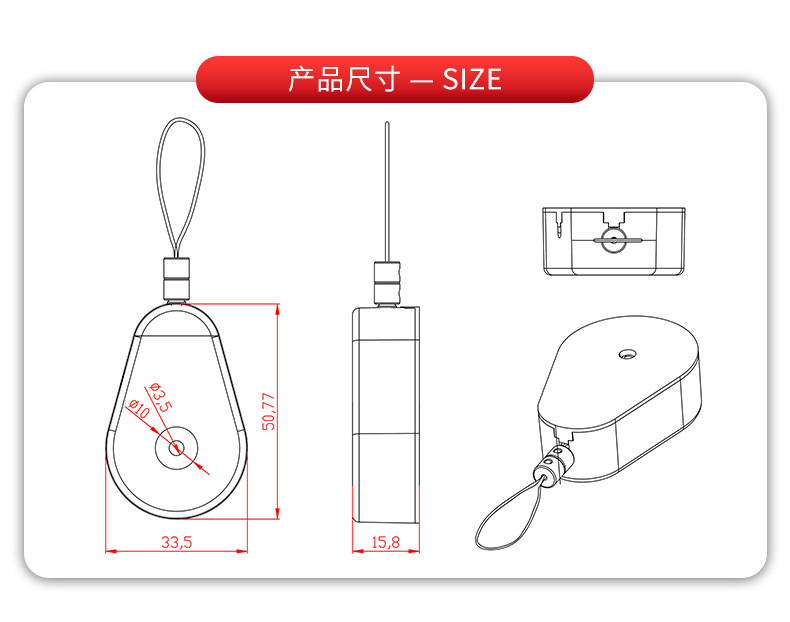 产品尺寸 — SIZE

Ø3,5
Ø10
50,77
33,5
15,8