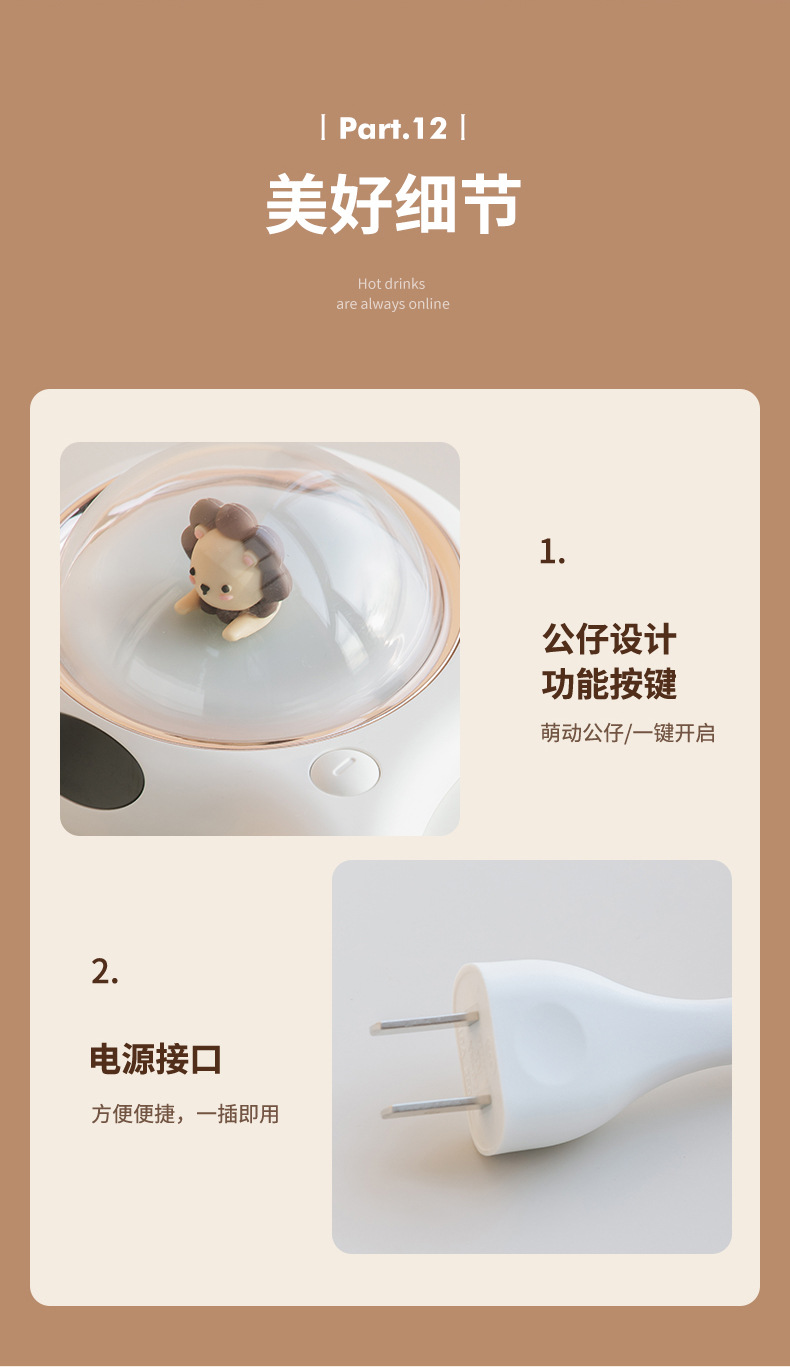 | Part.12 |

美好细节

Hot drinks
are always online

1.

公仔设计
功能按键

萌动公仔/一键开启

2.

电源接口

方便便捷，一插即用