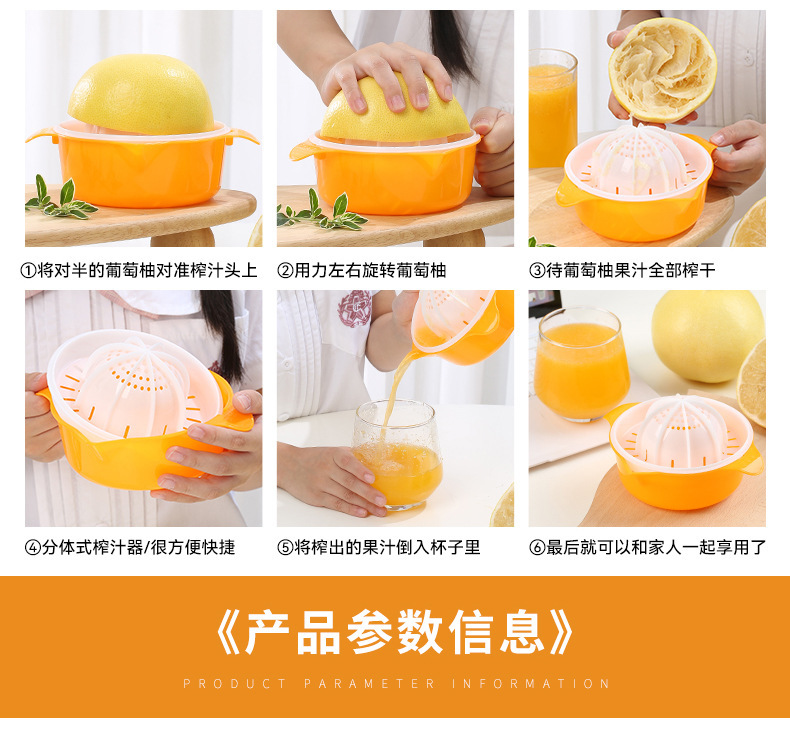 ①将对半的葡萄柚对准榨汁头上

②用力左右旋转葡萄柚

③待葡萄柚果汁全部榨干

④分体式榨汁器/很方便快捷

⑤将榨出的果汁倒入杯子里

⑥最后就可以和家人一起享用了

《产品参数信息》

PRODUCT PARAMETER INFORMATION