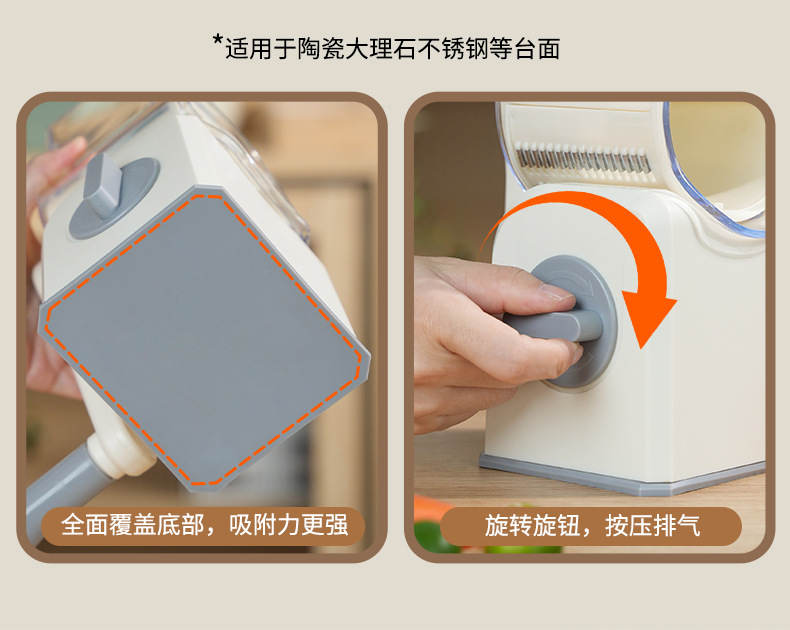 *适用于陶瓷大理石不锈钢等台面

全面覆盖底部，吸附力更强

旋转旋钮，按压排气