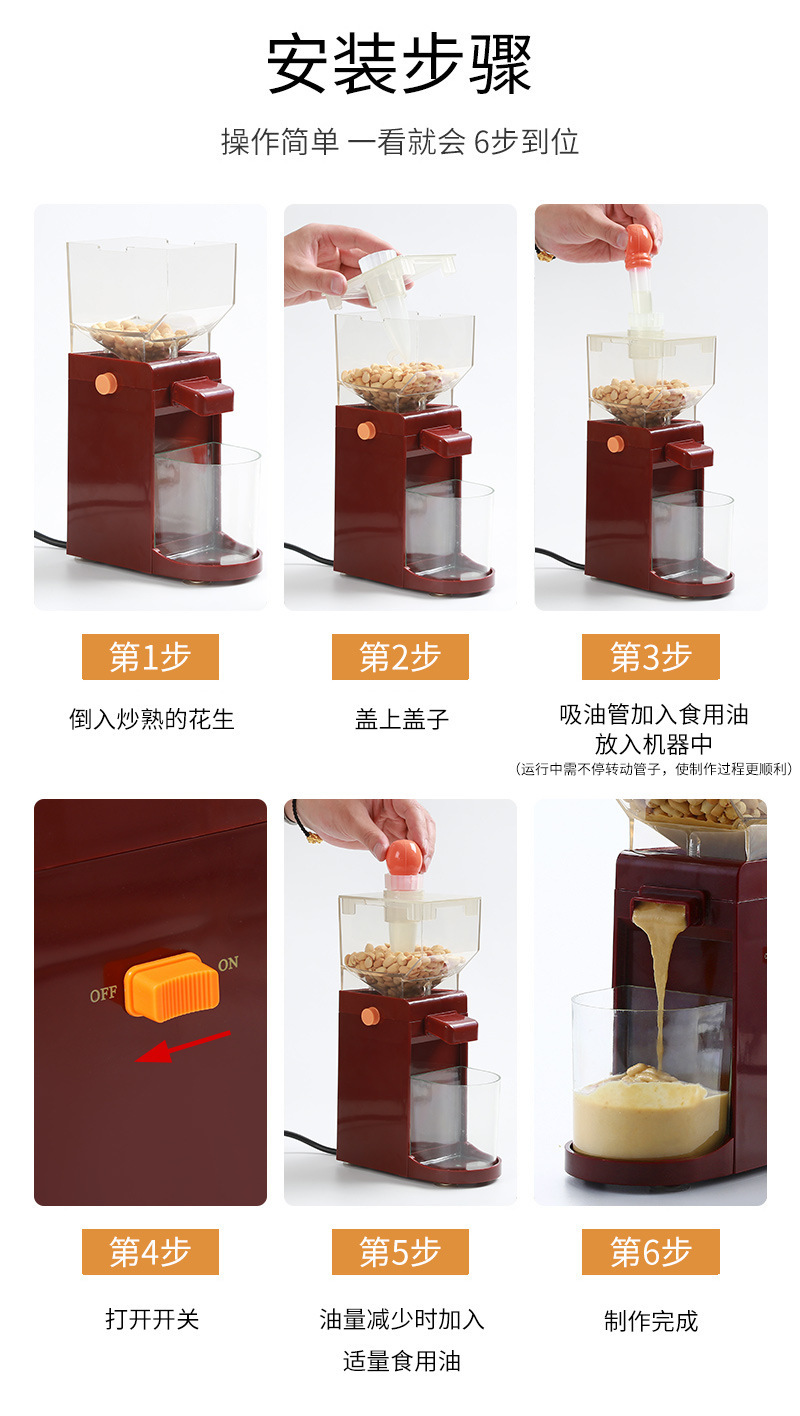 安装步骤

操作简单 一看就会 6步到位

第1步

倒入炒熟的花生

第2步

盖上盖子

第3步

吸油管加入食用油
放入机器中
（运行中需不停转动管子，使制作过程更顺利）

OFF ON

第4步

打开开关

第5步

油量减少时加入
适量食用油

第6步

制作完成