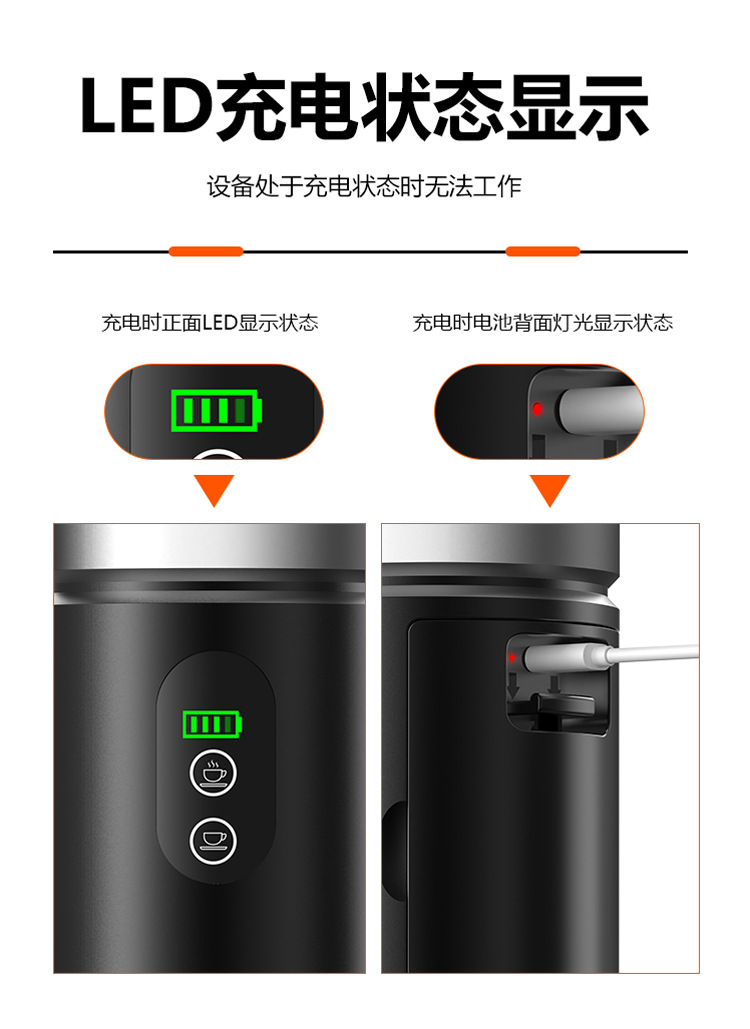 LED充电状态显示

设备处于充电状态时无法工作

充电时正面LED显示状态

充电时电池背面灯光显示状态