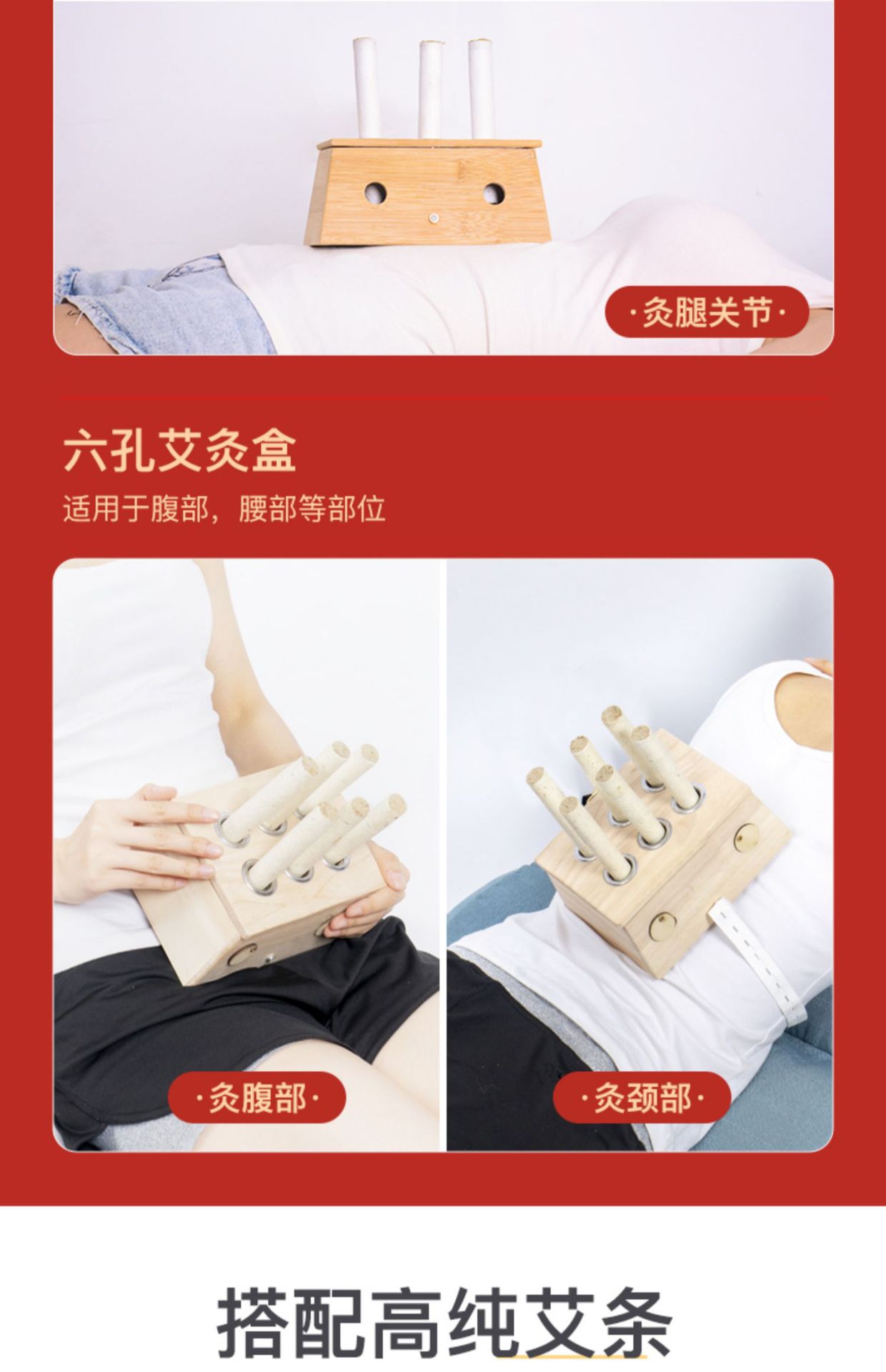 ·灸腿关节·

六孔艾灸盒

适用于腹部，腰部等部位

·灸腹部·

·灸颈部·

搭配高纯艾条