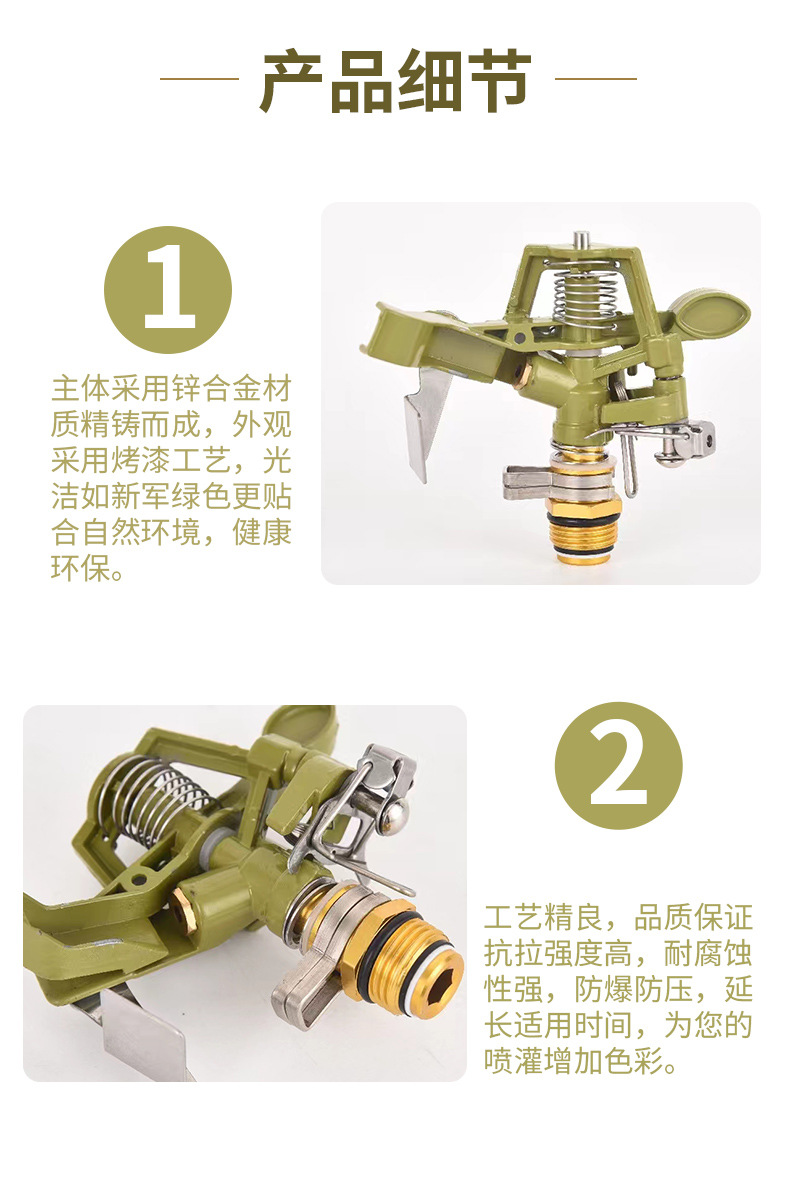 产品细节

1

主体采用锌合金材质精铸而成，外观采用烤漆工艺，光洁如新军绿色更贴合自然环境，健康环保。

2

工艺精良，品质保证抗拉强度高，耐腐蚀性强，防爆防压，延长适用时间，为您的喷灌增加色彩。