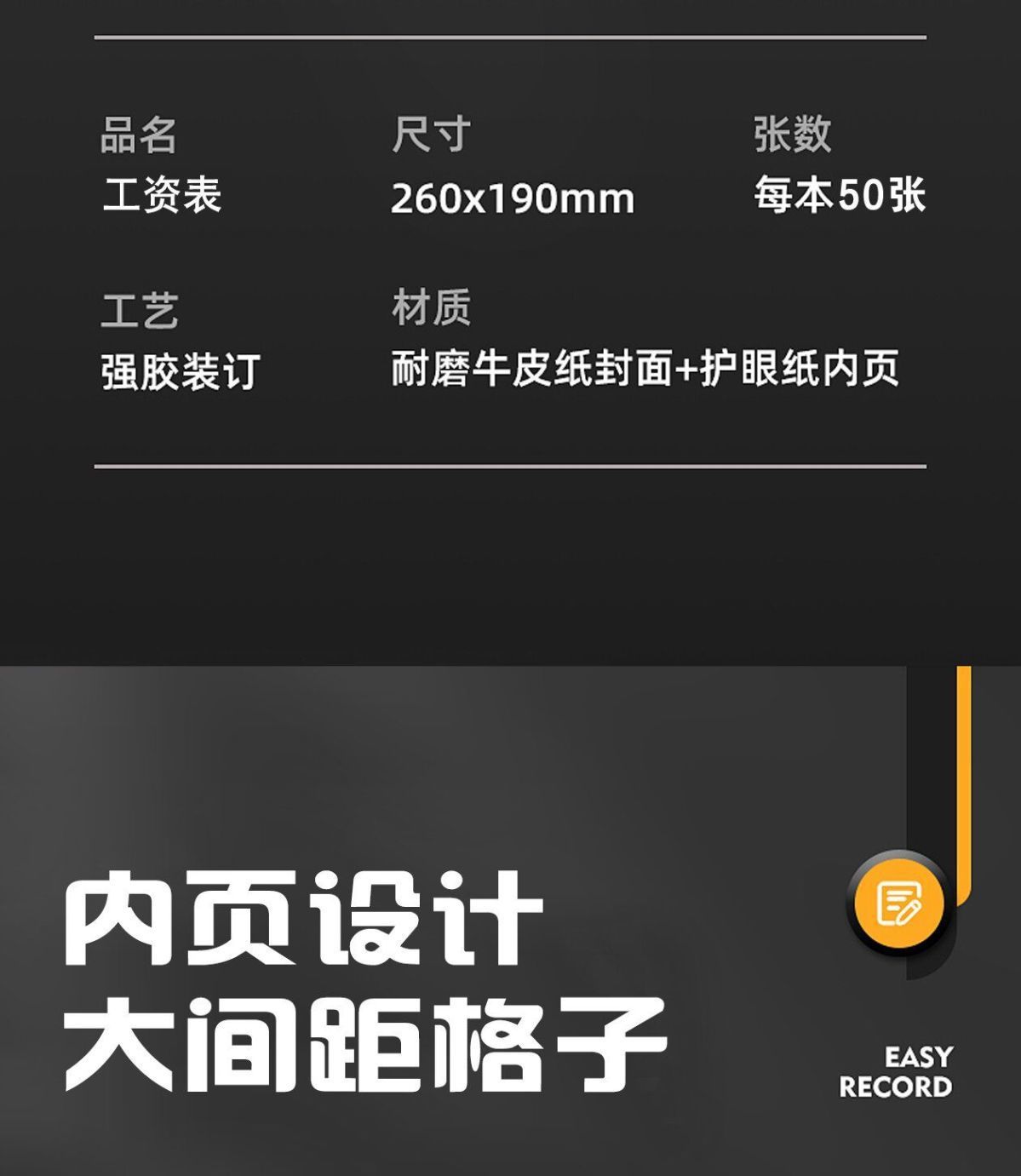 品名
工资表

尺寸
260x190mm

张数
每本50张

工艺
强胶装订

材质
耐磨牛皮纸封面+护眼纸内页

内页设计
大间距格子

EASY
RECORD