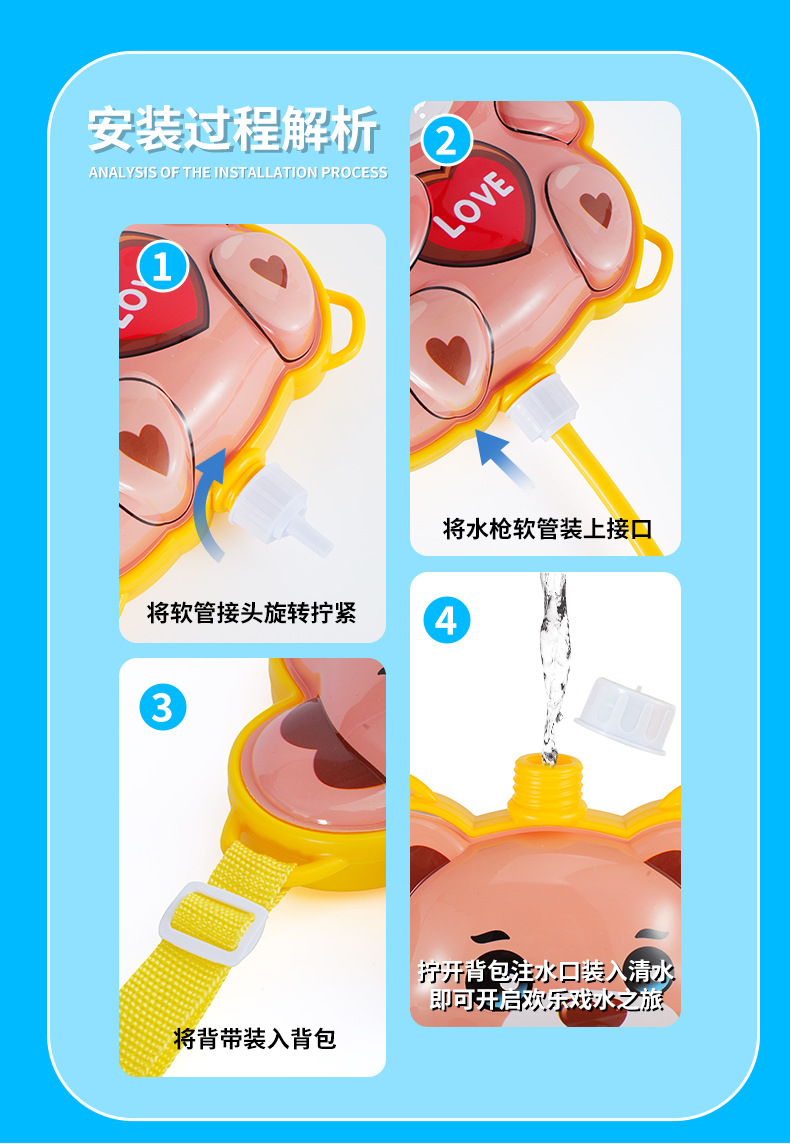 安装过程解析
ANALYSIS OF THE INSTALLATION PROCESS

1
LOVE
将软管接头旋转拧紧

2
LOVE
将水枪软管装上接口

3
将背带装入背包

4
拧开背包注水口装入清水
即可开启欢乐戏水之旅