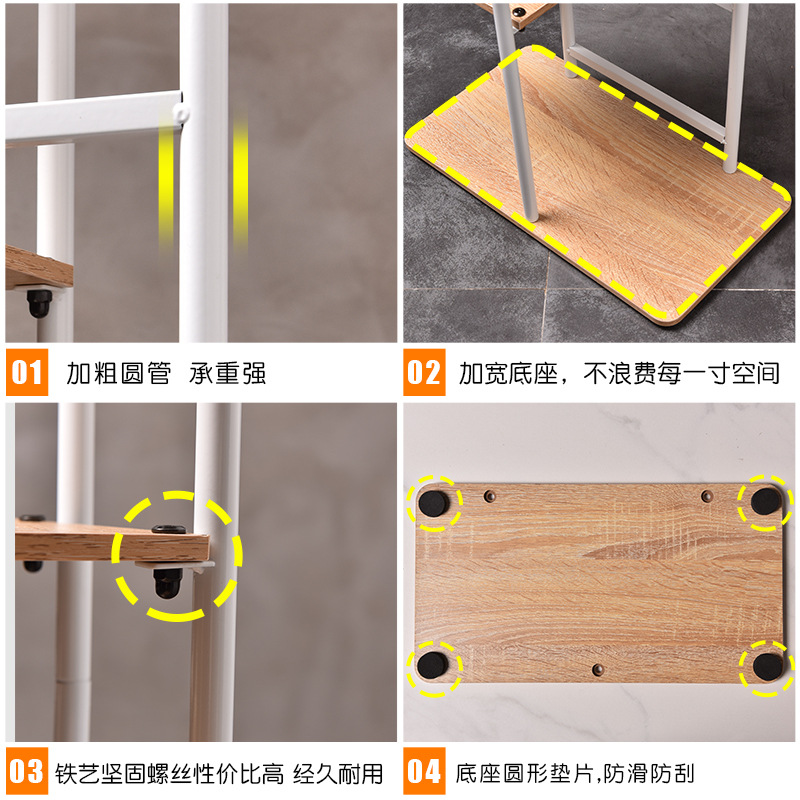 01 加粗圆管 承重强

02 加宽底座，不浪费每一寸空间

03 铁艺坚固螺丝性价比高 经久耐用

04 底座圆形垫片,防滑防刮