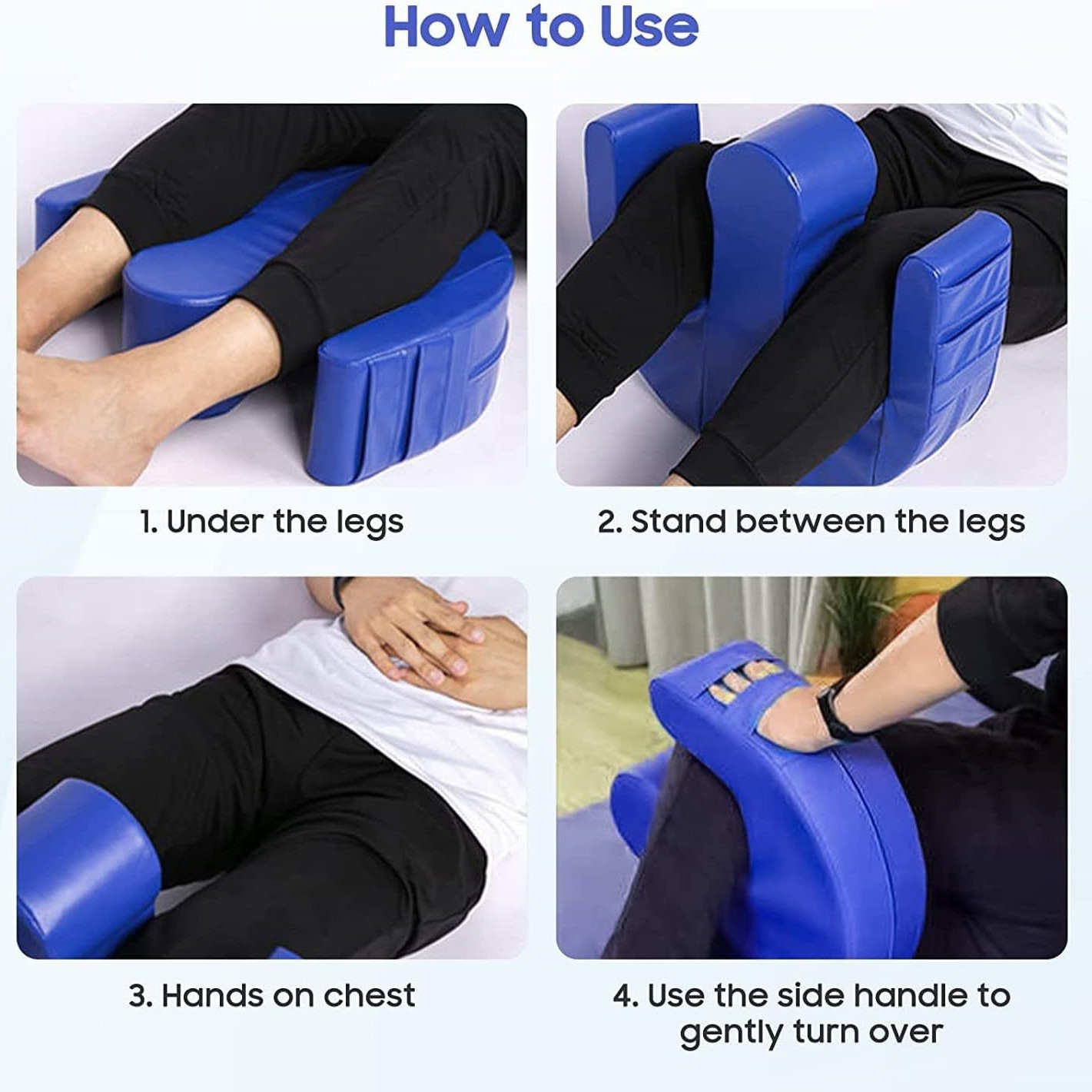 How to Use

1. Under the legs

2. Stand between the legs

3. Hands on chest

4. Use the side handle to gently turn over