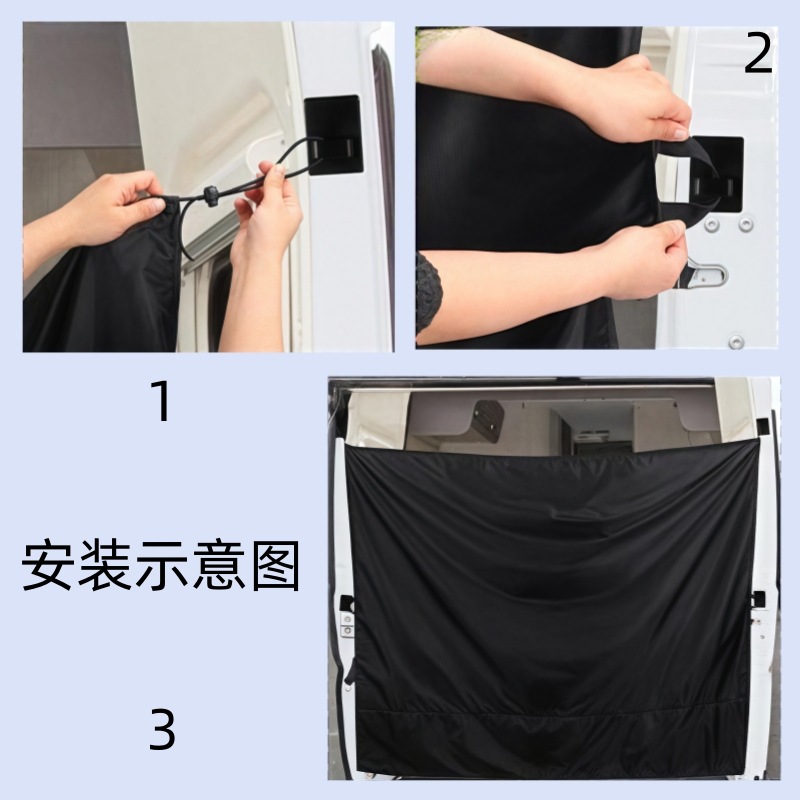 2

1

安装示意图

3