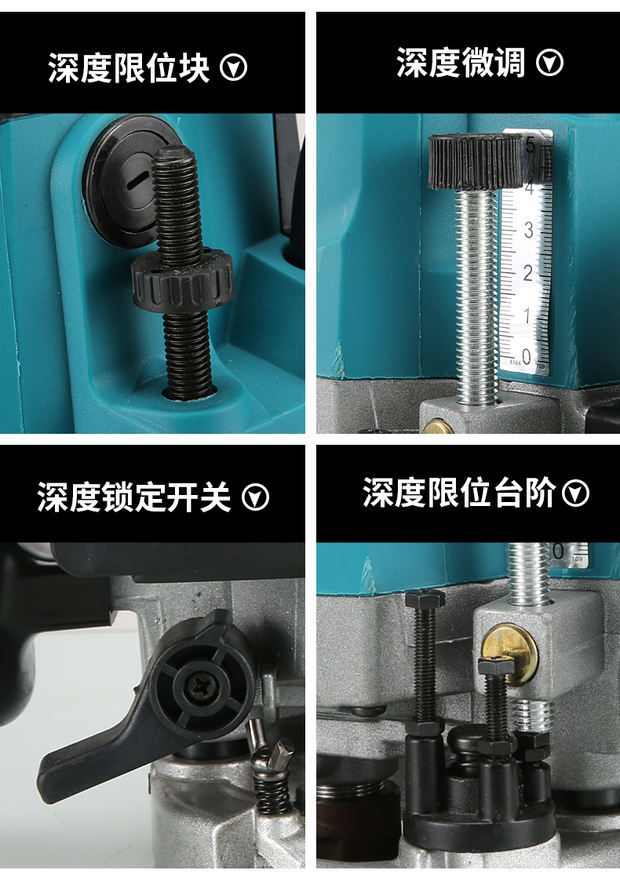 深度限位块

深度微调

5
4
3
2
1
0

深度锁定开关

深度限位台阶

0