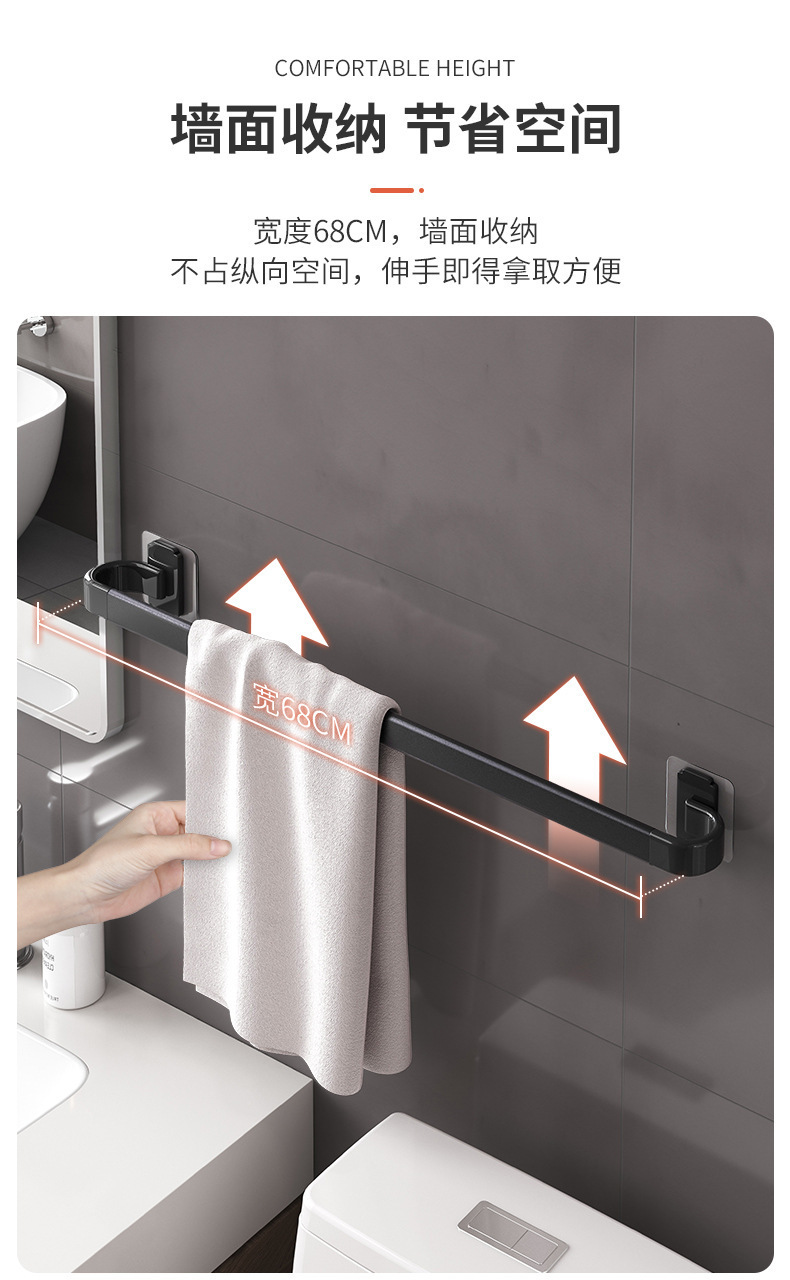 COMFORTABLE HEIGHT
墙面收纳 节省空间

宽度68CM，墙面收纳
不占纵向空间，伸手即得拿取方便

宽68CM