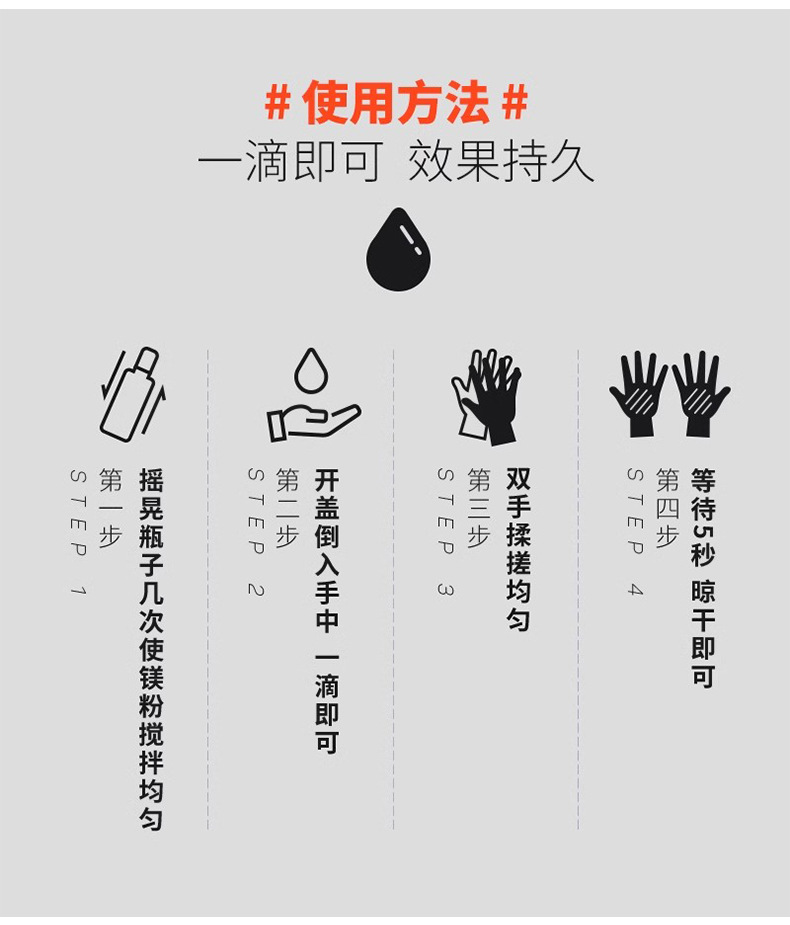 # 使用方法 #
一滴即可 效果持久

STEP 1
第一步
摇晃瓶子几次使镁粉搅拌均匀

STEP 2
第二步
开盖倒入手中 一滴即可

STEP 3
第三步
双手揉搓均匀

STEP 4
第四步
等待5秒 晾干即可