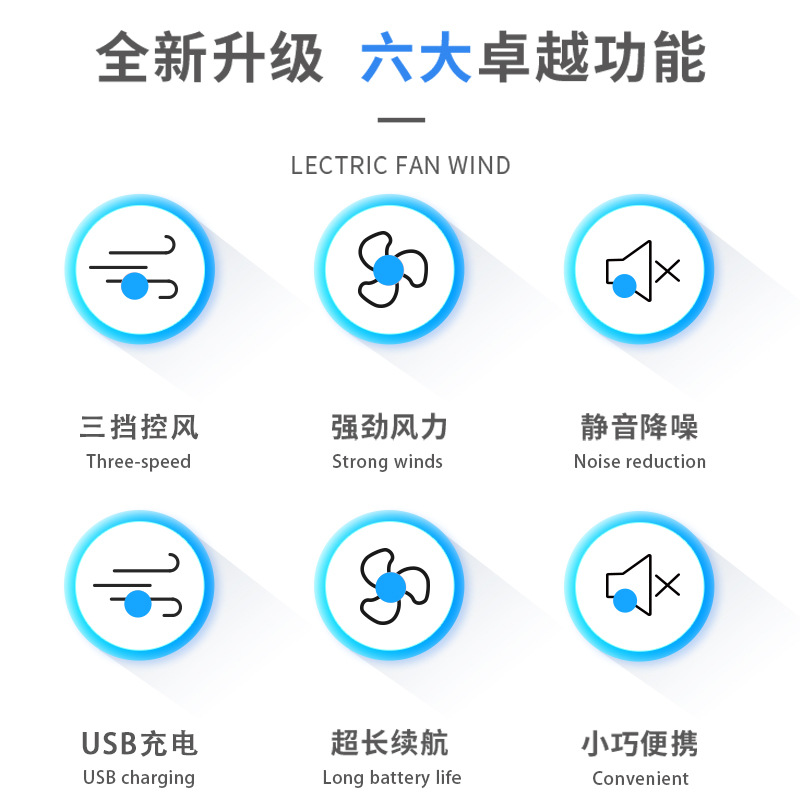 全新升级 六大卓越功能

LECTRIC FAN WIND

三挡控风
Three-speed

强劲风力
Strong winds

静音降噪
Noise reduction

USB充电
USB charging

超长续航
Long battery life

小巧便携
Convenient