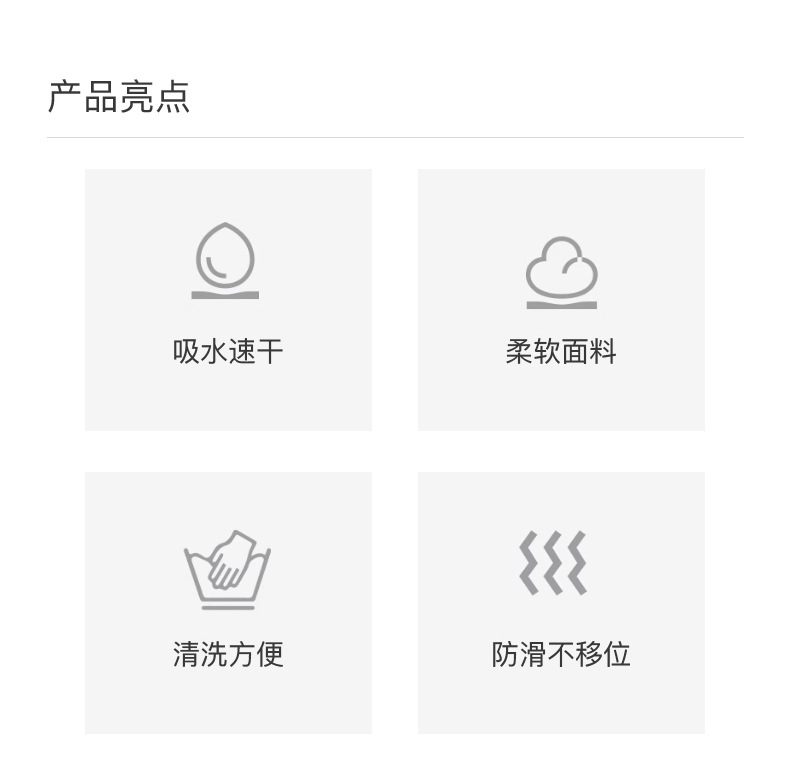 产品亮点

吸水速干

柔软面料

清洗方便

防滑不移位