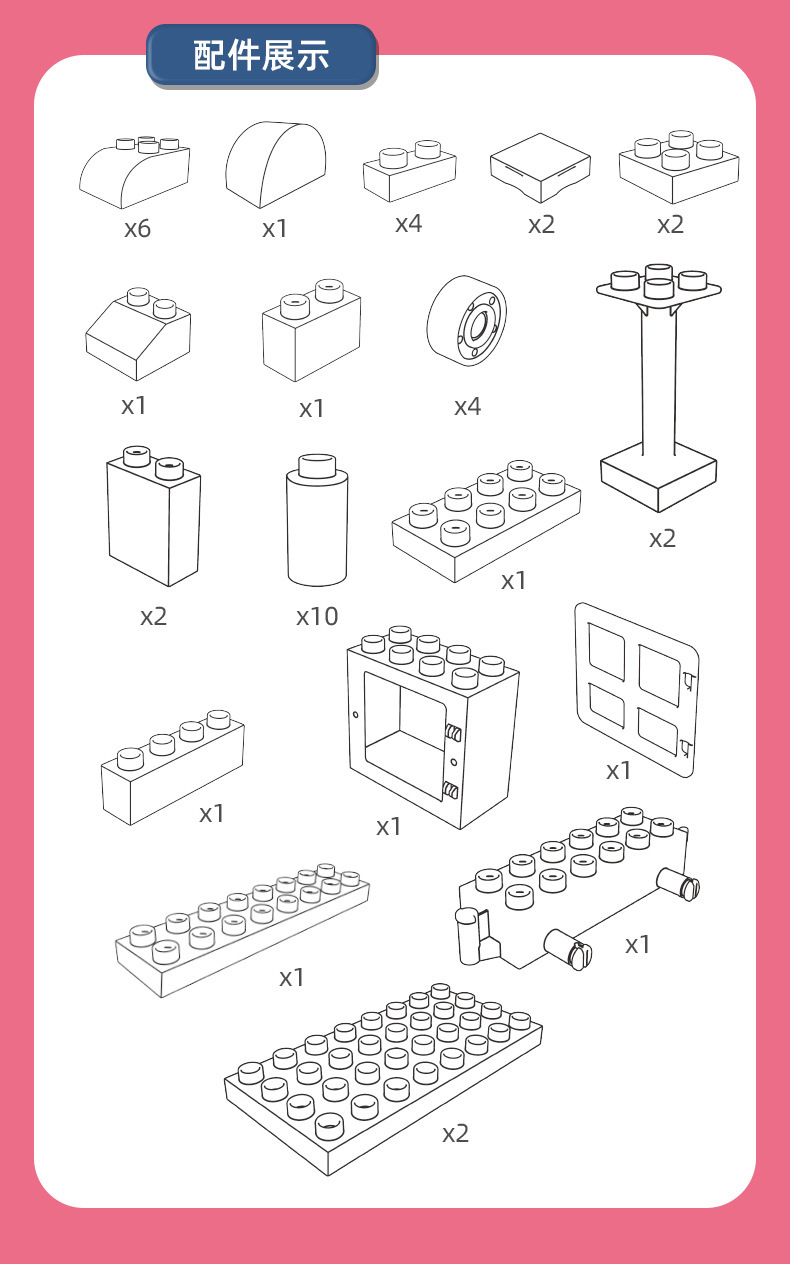 配件展示

x6 x1 x4 x2 x2

x1 x1 x4

x2

x2 x10 x1

x1

x1 x1

x1 x1

x2