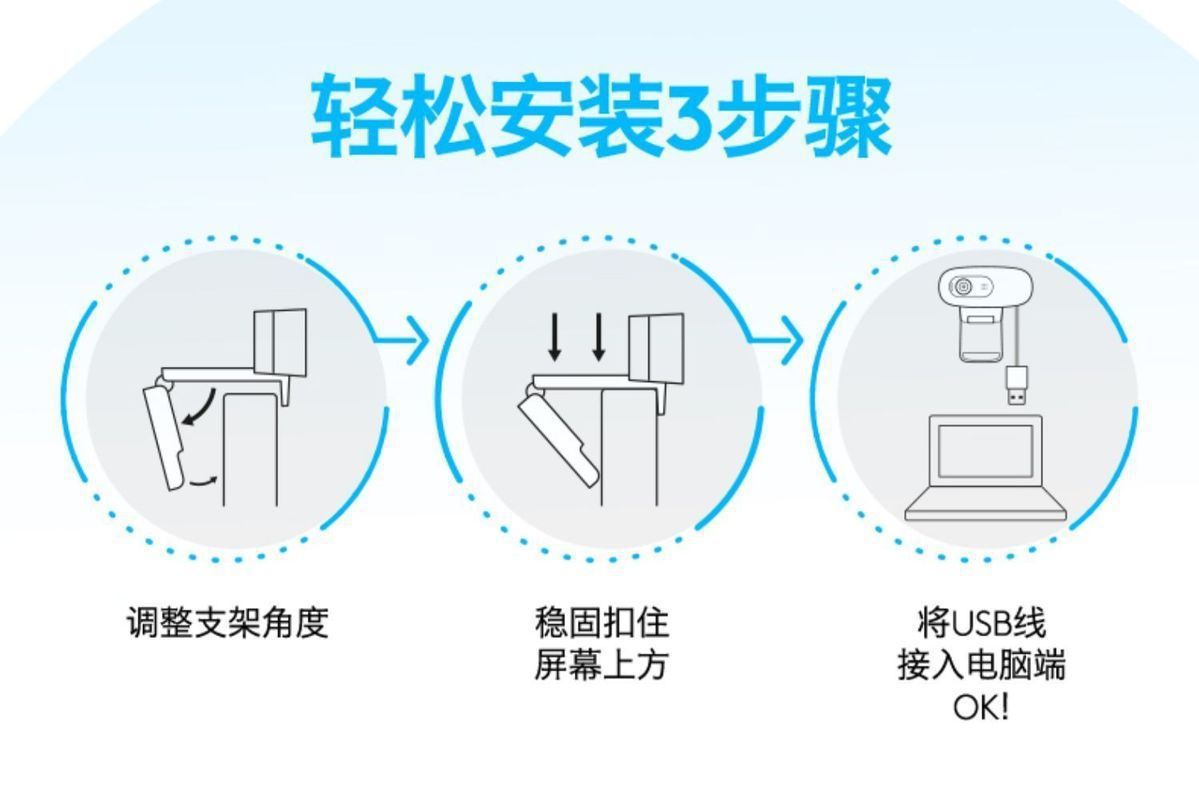 轻松安装3步骤

调整支架角度

稳固扣住
屏幕上方

将USB线
接入电脑端
OK!